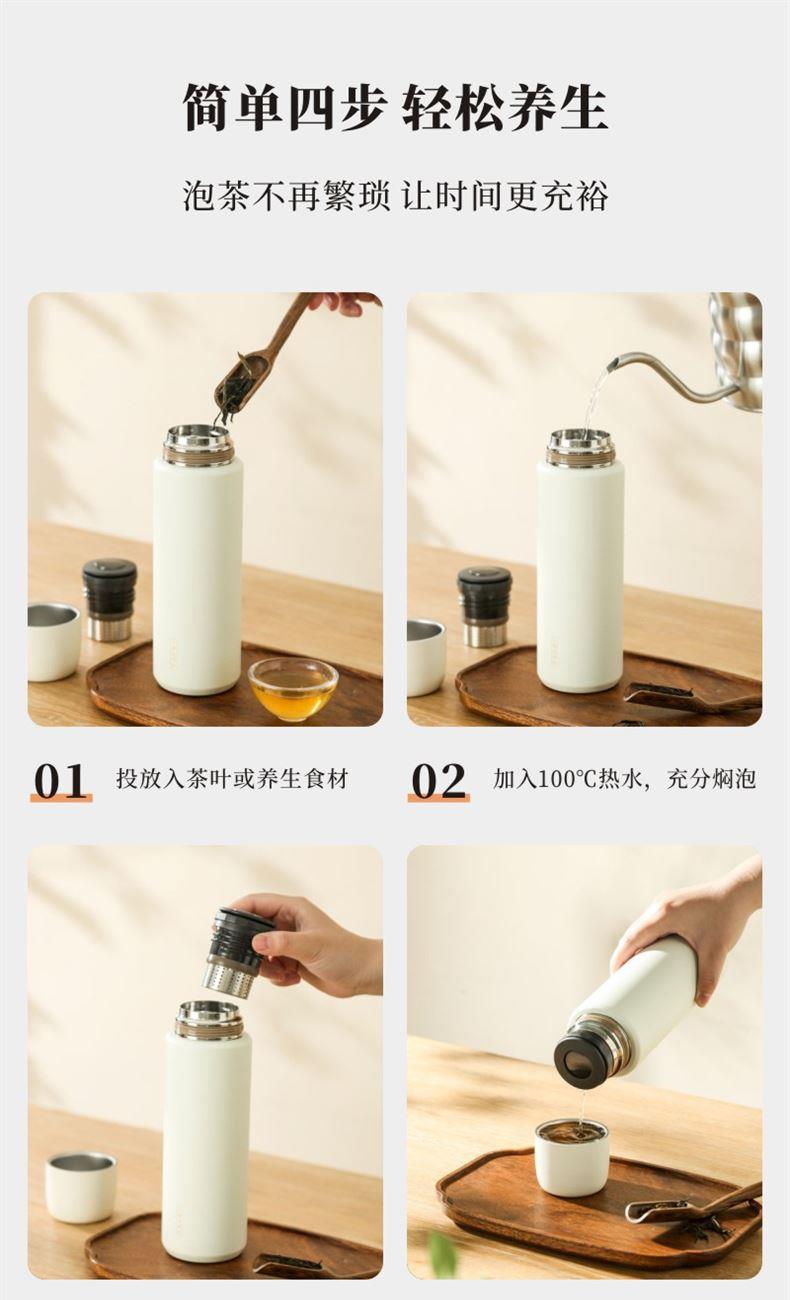 简单四步 轻松养生

泡茶不再繁琐 让时间更充裕

01 投放入茶叶或养生食材

02 加入100°C热水，充分焖泡