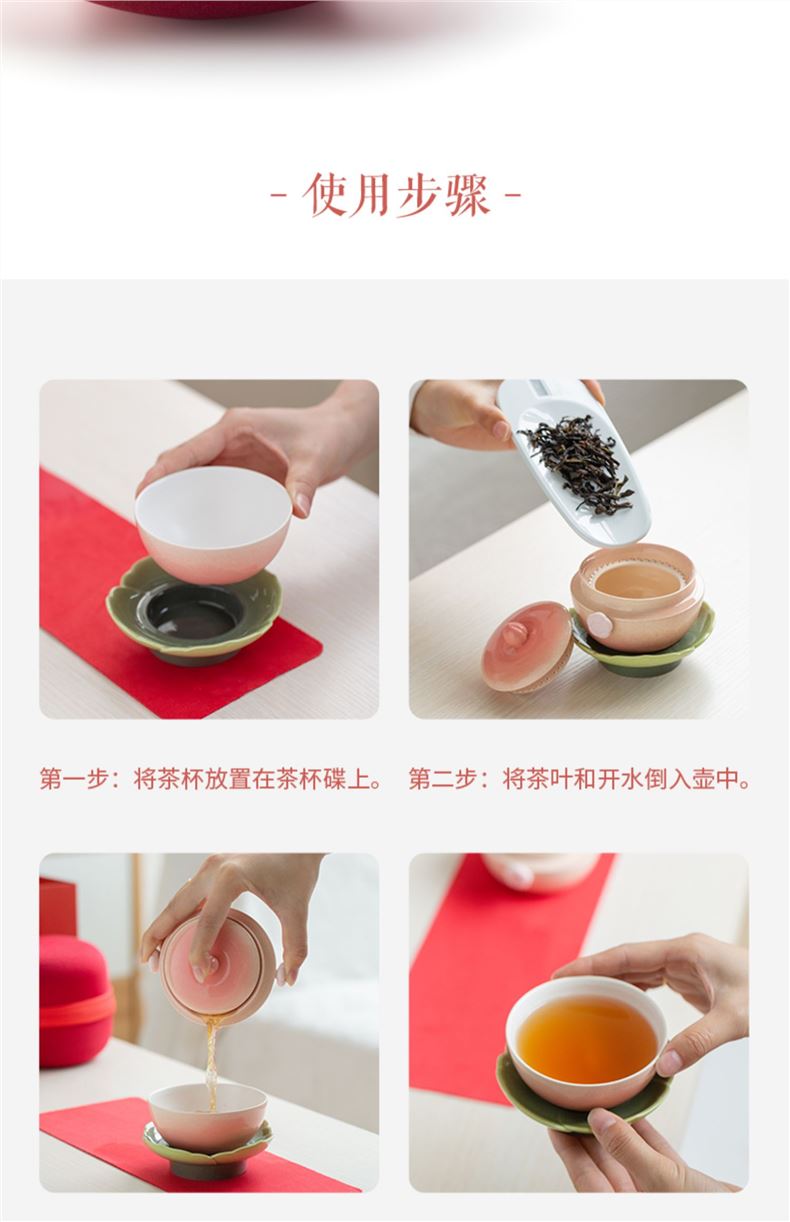 - 使用步骤 -

第一步：将茶杯放置在茶杯碟上。

第二步：将茶叶和开水倒入壶中。