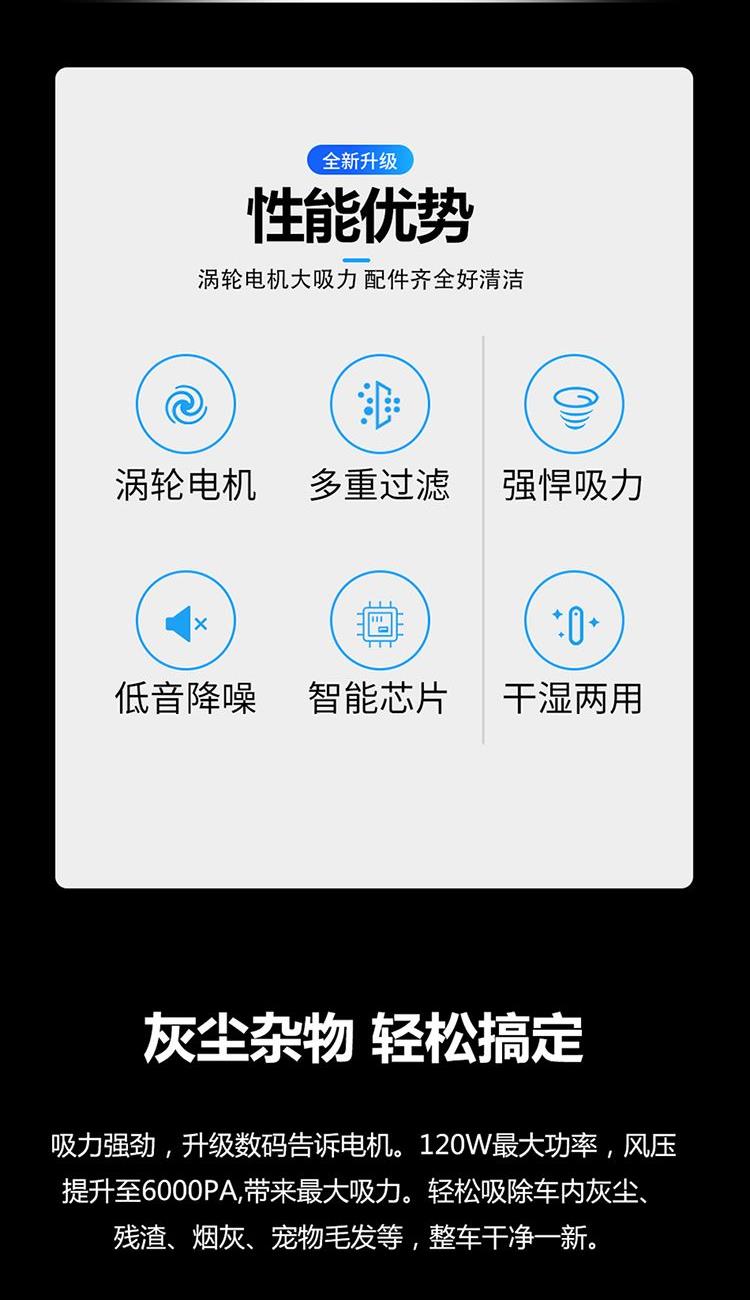 全新升级

性能优势

涡轮电机大吸力 配件齐全好清洁

涡轮电机

多重过滤

强悍吸力

低音降噪

智能芯片

干湿两用

灰尘杂物 轻松搞定

吸力强劲，升级数码告诉电机。120W最大功率，风压提升至6000PA,带来最大吸力。轻松吸除车内灰尘、残渣、烟灰、宠物毛发等，整车干净一新。