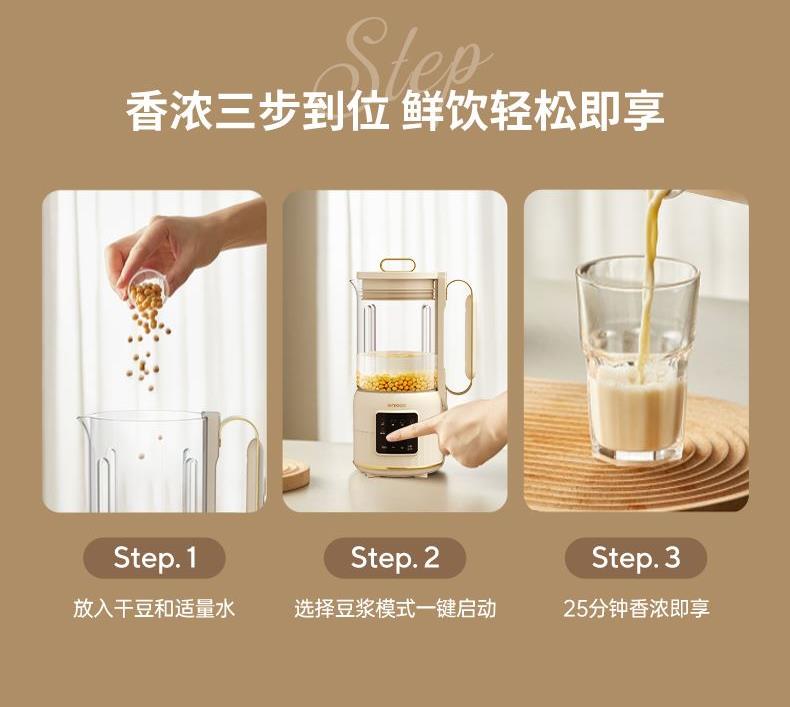 Step

香浓三步到位 鲜饮轻松即享

Step. 1

放入干豆和适量水

Step. 2

选择豆浆模式一键启动

Step. 3

25分钟香浓即享