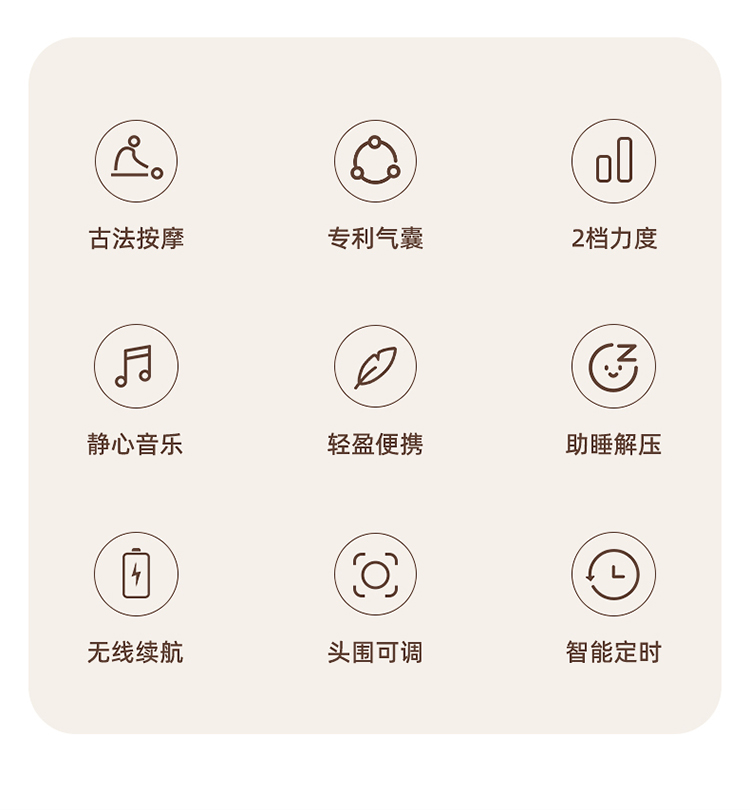 古法按摩

专利气囊

2档力度

静心音乐

轻盈便携

助睡解压

无线续航

头围可调

智能定时