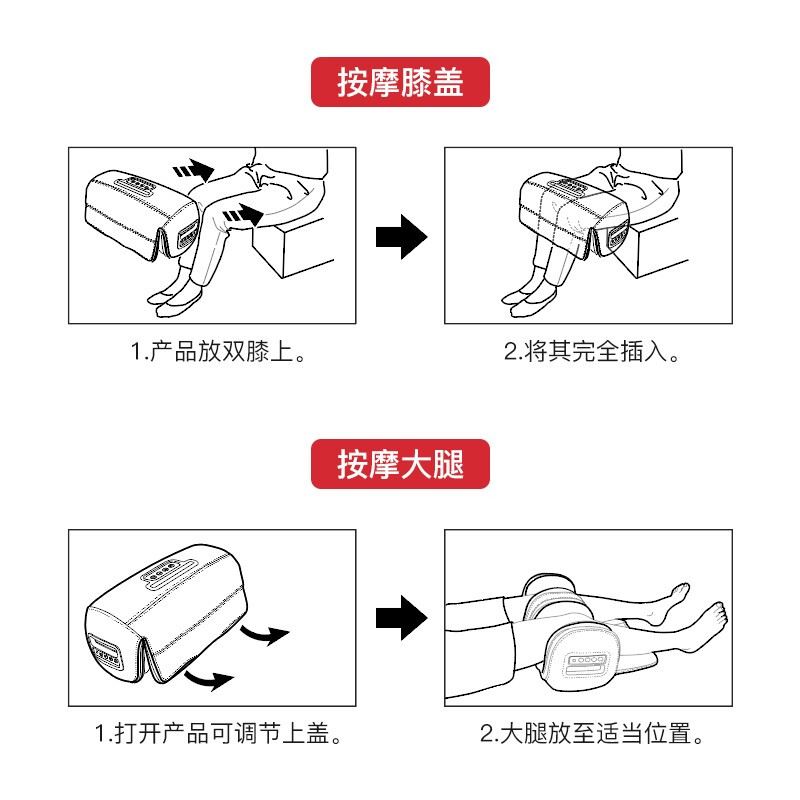 按摩膝盖

1.产品放双膝上。

2.将其完全插入。

按摩大腿

1.打开产品可调节上盖。

2.大腿放至适当位置。