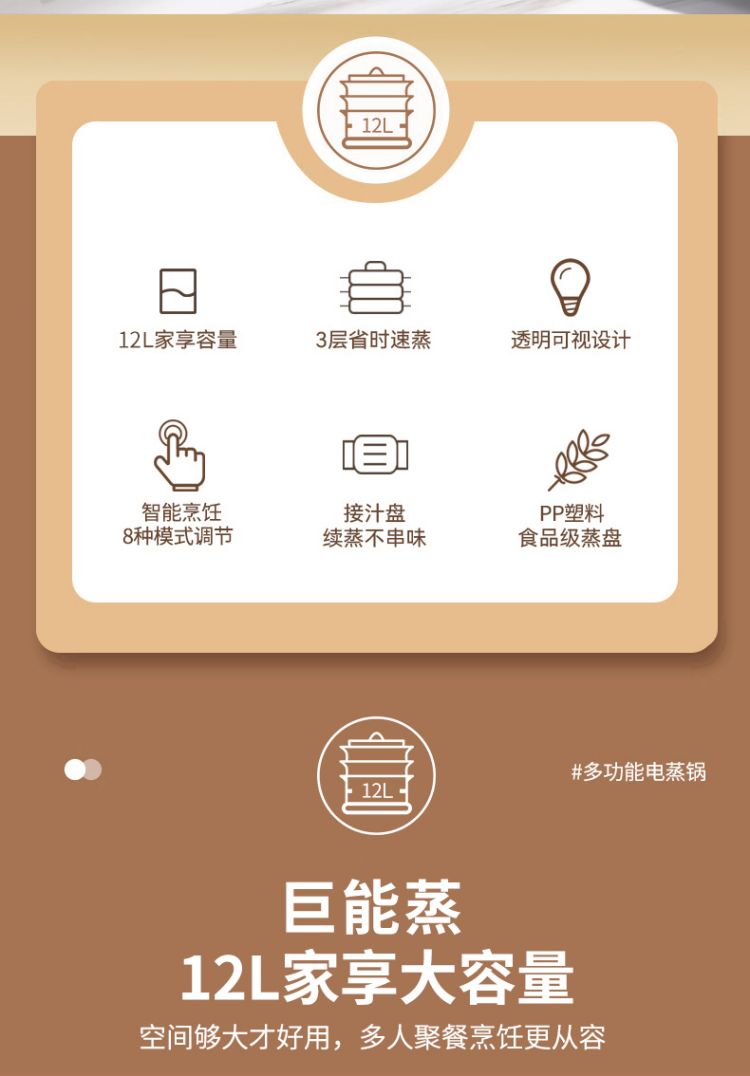 12L

12L家享容量

3层省时速蒸

透明可视设计

智能烹饪
8种模式调节

接汁盘
续蒸不串味

PP塑料
食品级蒸盘

12L

#多功能电蒸锅

巨能蒸
12L家享大容量

空间够大才好用，多人聚餐烹饪更从容