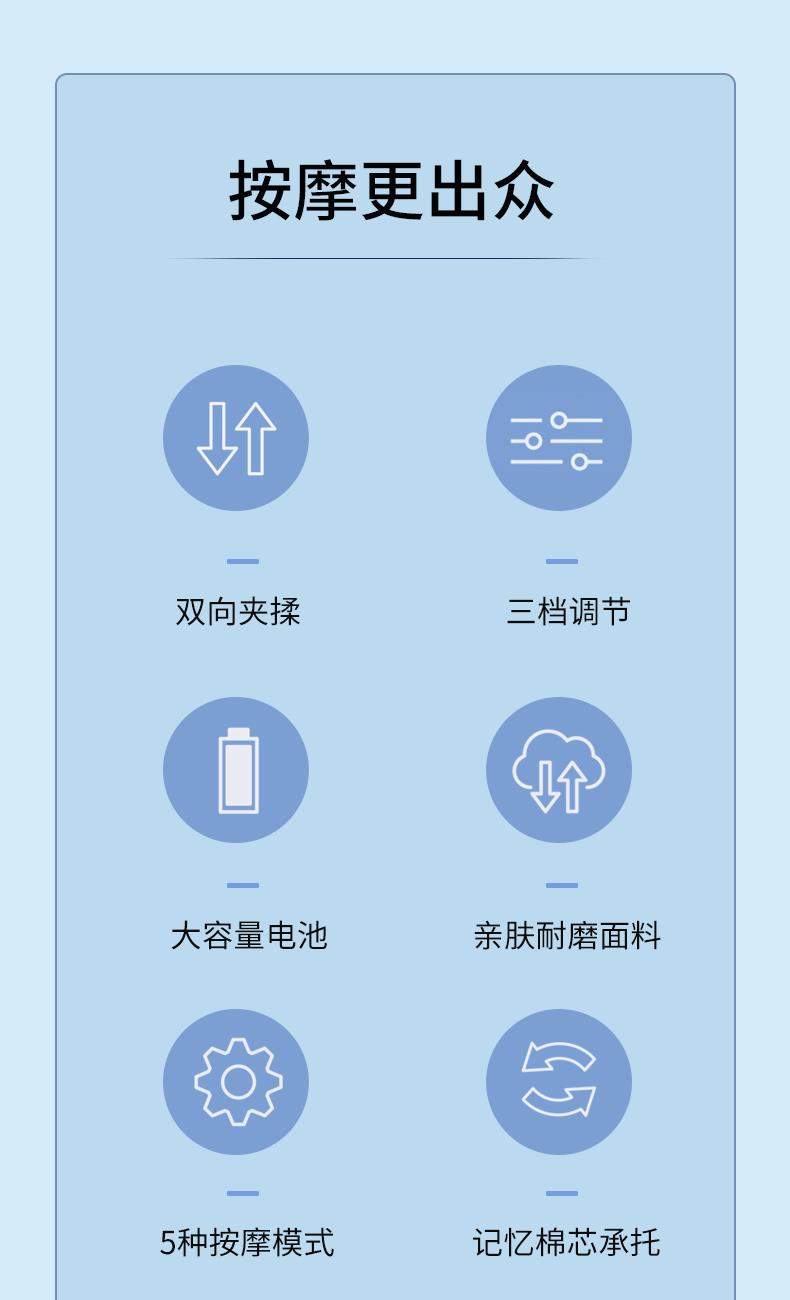 按摩更出众

双向夹揉

三档调节

大容量电池

亲肤耐磨面料

5种按摩模式

记忆棉芯承托