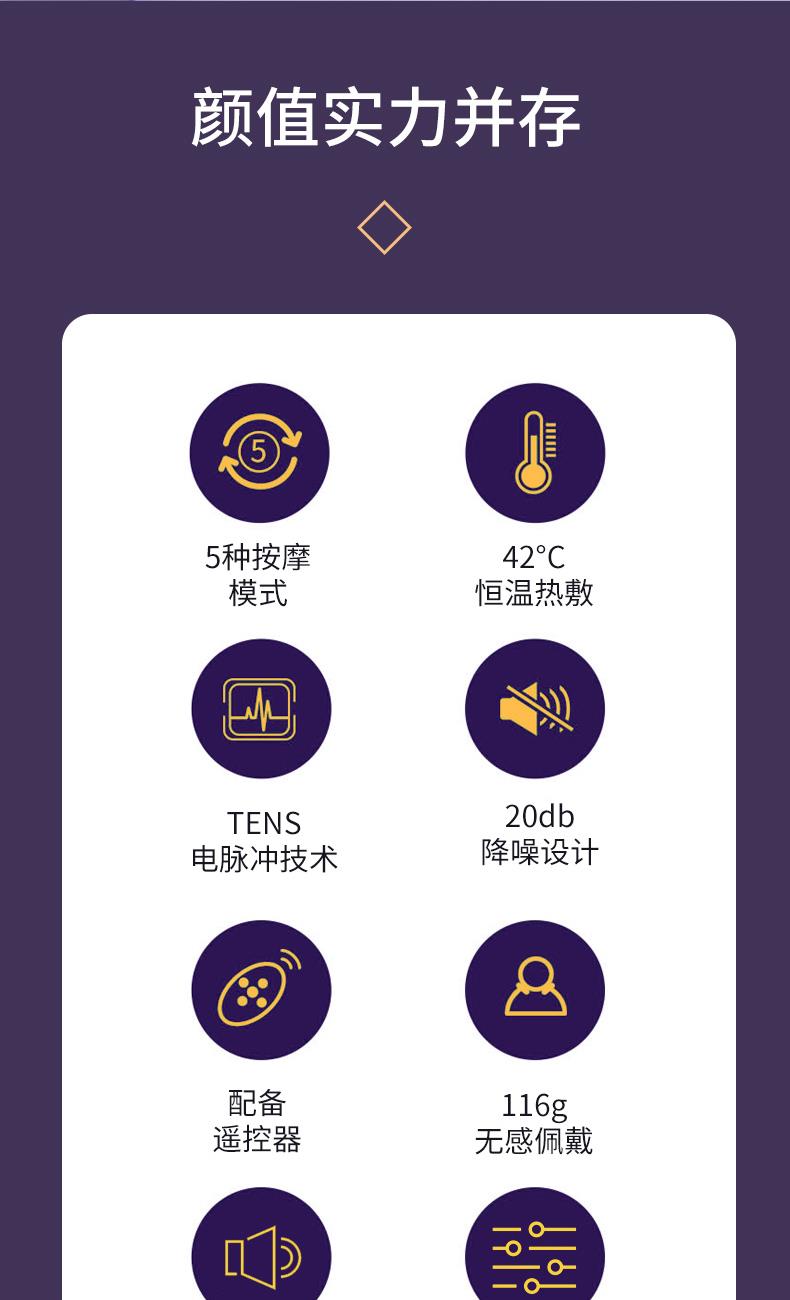 颜值实力并存

5

5种按摩
模式

42°C
恒温热敷

TENS
电脉冲技术

20db
降噪设计

配备
遥控器

116g
无感佩戴