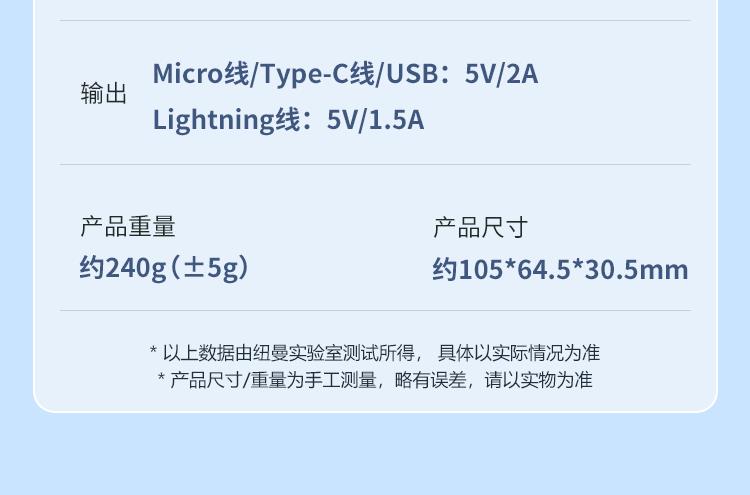 输出 Micro线/Type-C线/USB：5V/2A
Lightning线：5V/1.5A

产品重量
约240g（±5g）

产品尺寸
约105*64.5*30.5mm

* 以上数据由纽曼实验室测试所得， 具体以实际情况为准
* 产品尺寸/重量为手工测量，略有误差，请以实物为准