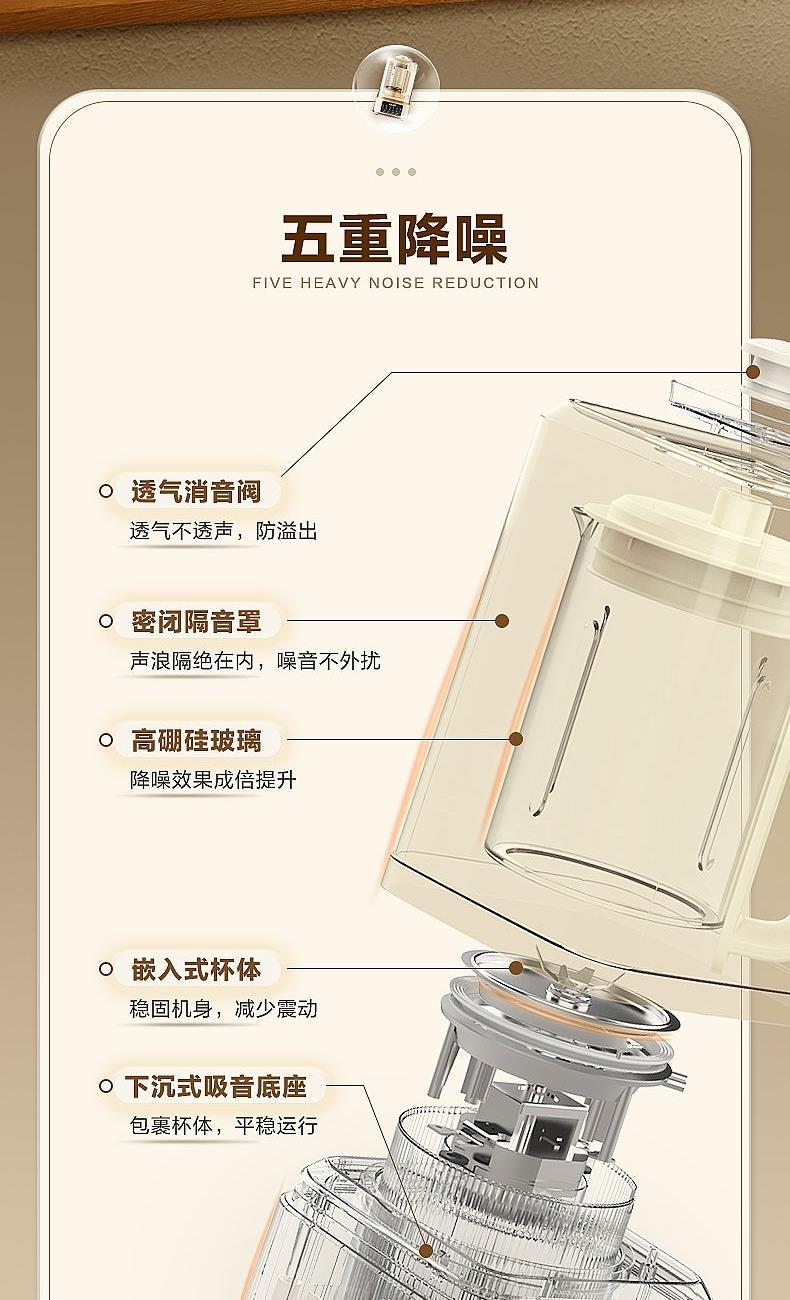 五重降噪
FIVE HEAVY NOISE REDUCTION

透气消音阀
透气不透声，防溢出

密闭隔音罩
声浪隔绝在内，噪音不外扰

高硼硅玻璃
降噪效果成倍提升

嵌入式杯体
稳固机身，减少震动

下沉式吸音底座
包裹杯体，平稳运行