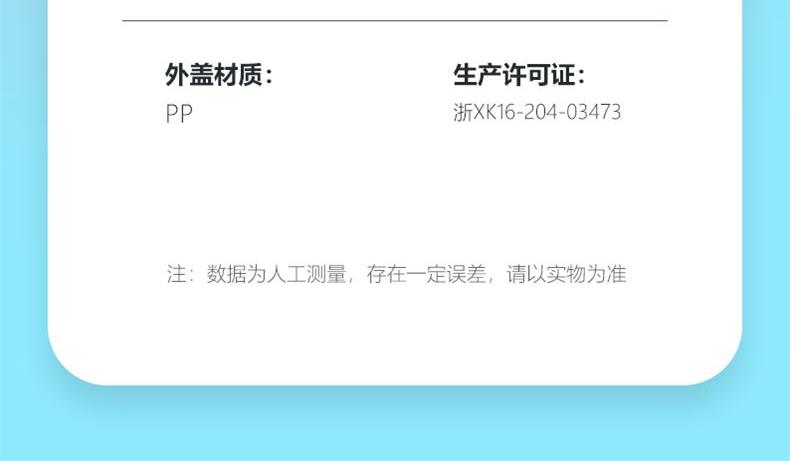 外盖材质：
PP

生产许可证：
浙XK16-204-03473

注：数据为人工测量，存在一定误差，请以实物为准