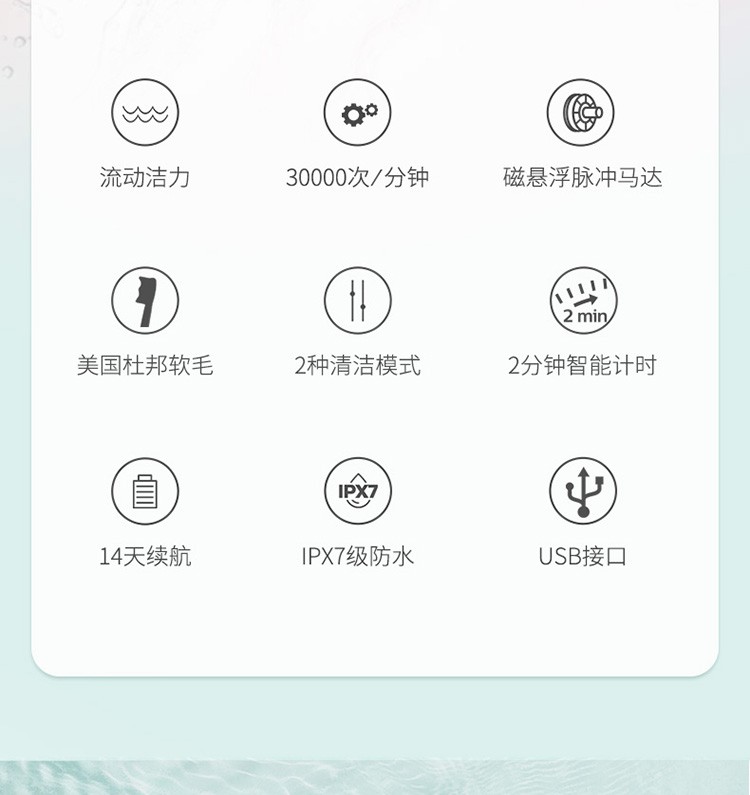 流动洁力

30000次/分钟

磁悬浮脉冲马达

美国杜邦软毛

2种清洁模式

2 min

2分钟智能计时

14天续航

IPX7

IPX7级防水

USB接口