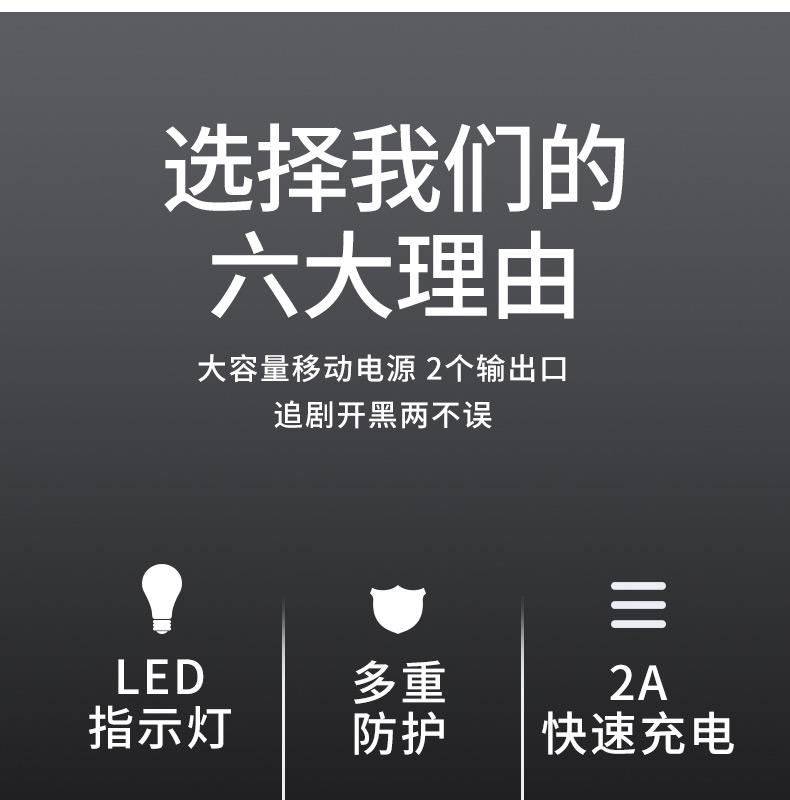 选择我们的
六大理由

大容量移动电源 2个输出口
追剧开黑两不误

LED
指示灯

多重
防护

2A
快速充电