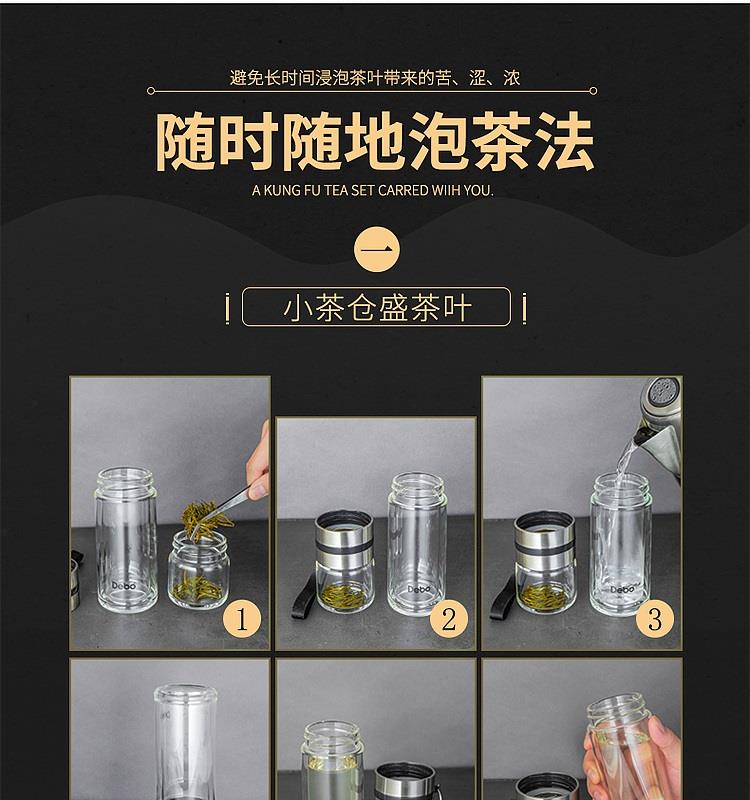 避免长时间浸泡茶叶带来的苦、涩、浓

随时随地泡茶法

A KUNG FU TEA SET CARRED WIIH YOU.

一

小茶仓盛茶叶

Debo

1

2

Debo

3