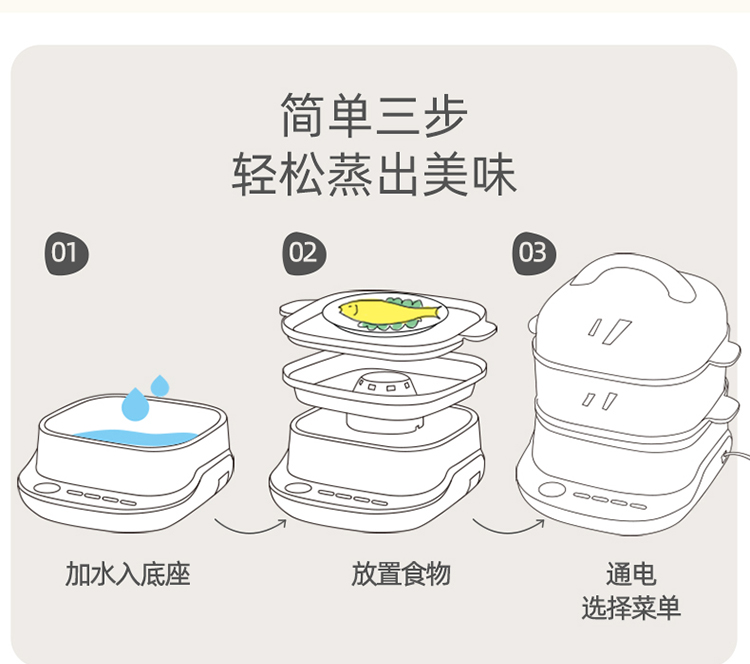 简单三步
轻松蒸出美味

01

02

03

加水入底座

放置食物

通电
选择菜单