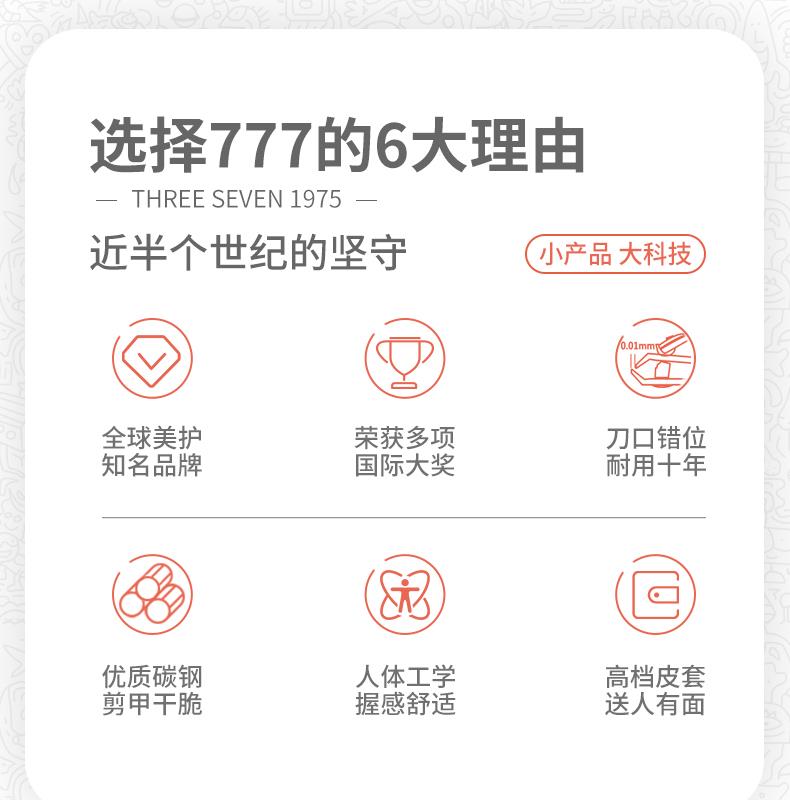 选择777的6大理由

— THREE SEVEN 1975 —

近半个世纪的坚守

小产品 大科技

全球美护
知名品牌

荣获多项
国际大奖

0.01mm

刀口错位
耐用十年

优质碳钢
剪甲干脆

人体工学
握感舒适

高档皮套
送人有面