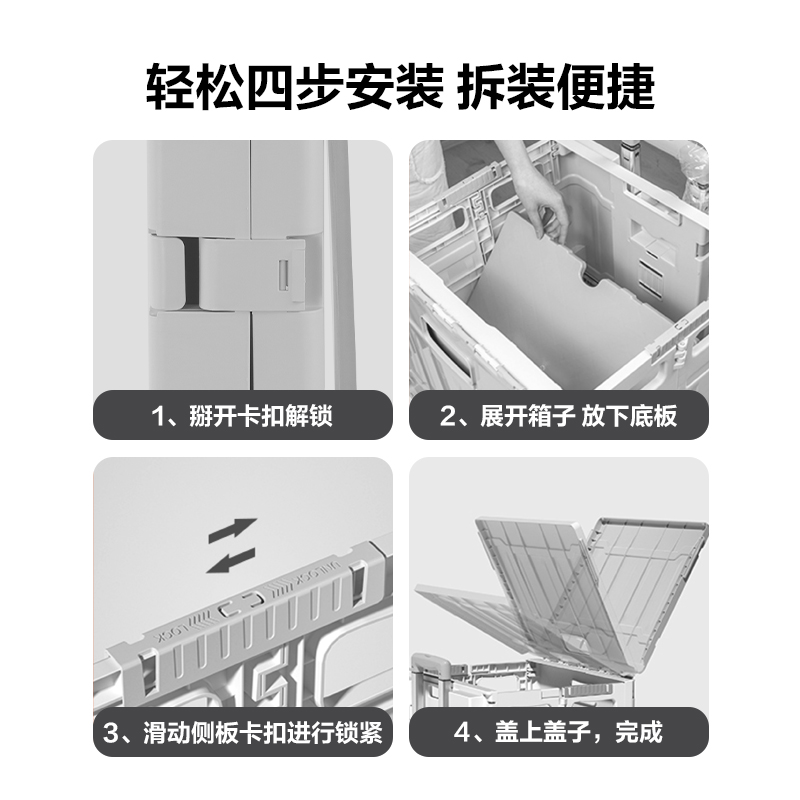 轻松四步安装 拆装便捷

1、掰开卡扣解锁

2、展开箱子 放下底板

UNLOCK

LOCK

3、滑动侧板卡扣进行锁紧

4、盖上盖子，完成