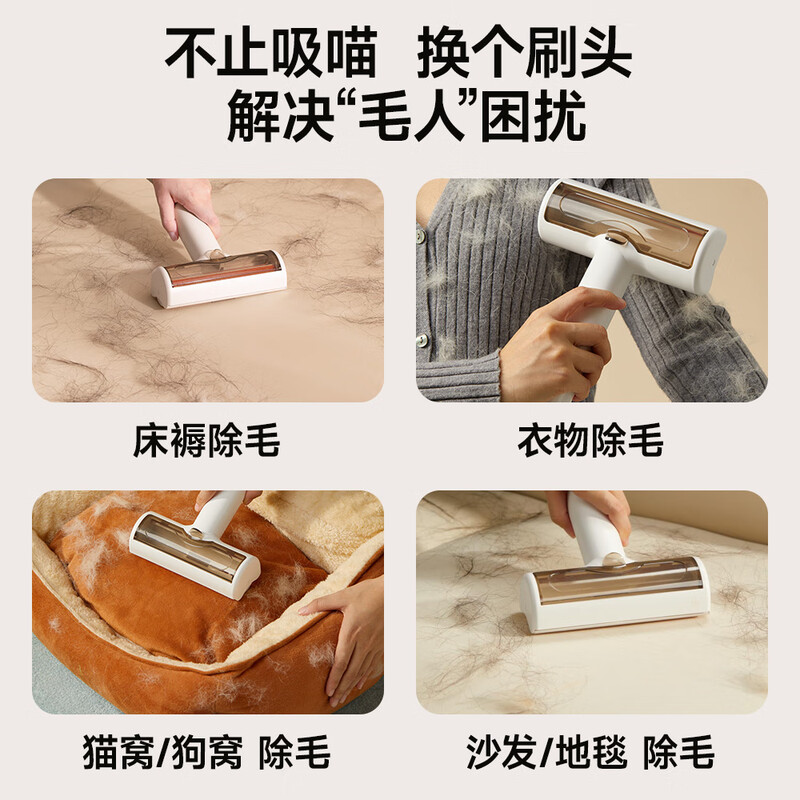 不止吸喵 换个刷头
解决“毛人”困扰

床褥除毛

衣物除毛

猫窝/狗窝 除毛

沙发/地毯 除毛