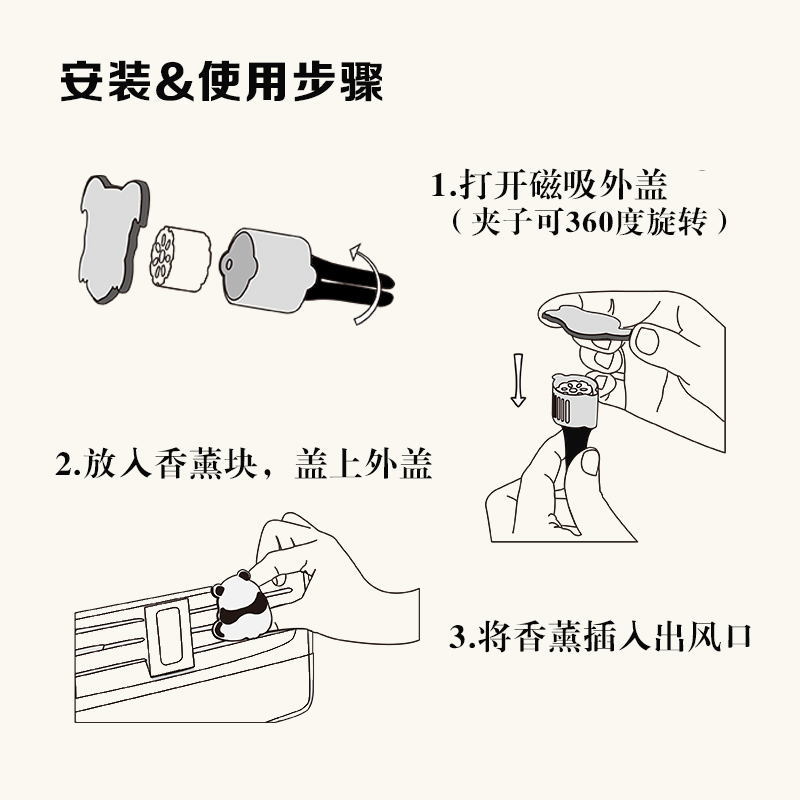 安装&使用步骤

1.打开磁吸外盖
（夹子可360度旋转）

2.放入香薰块，盖上外盖

3.将香薰插入出风口