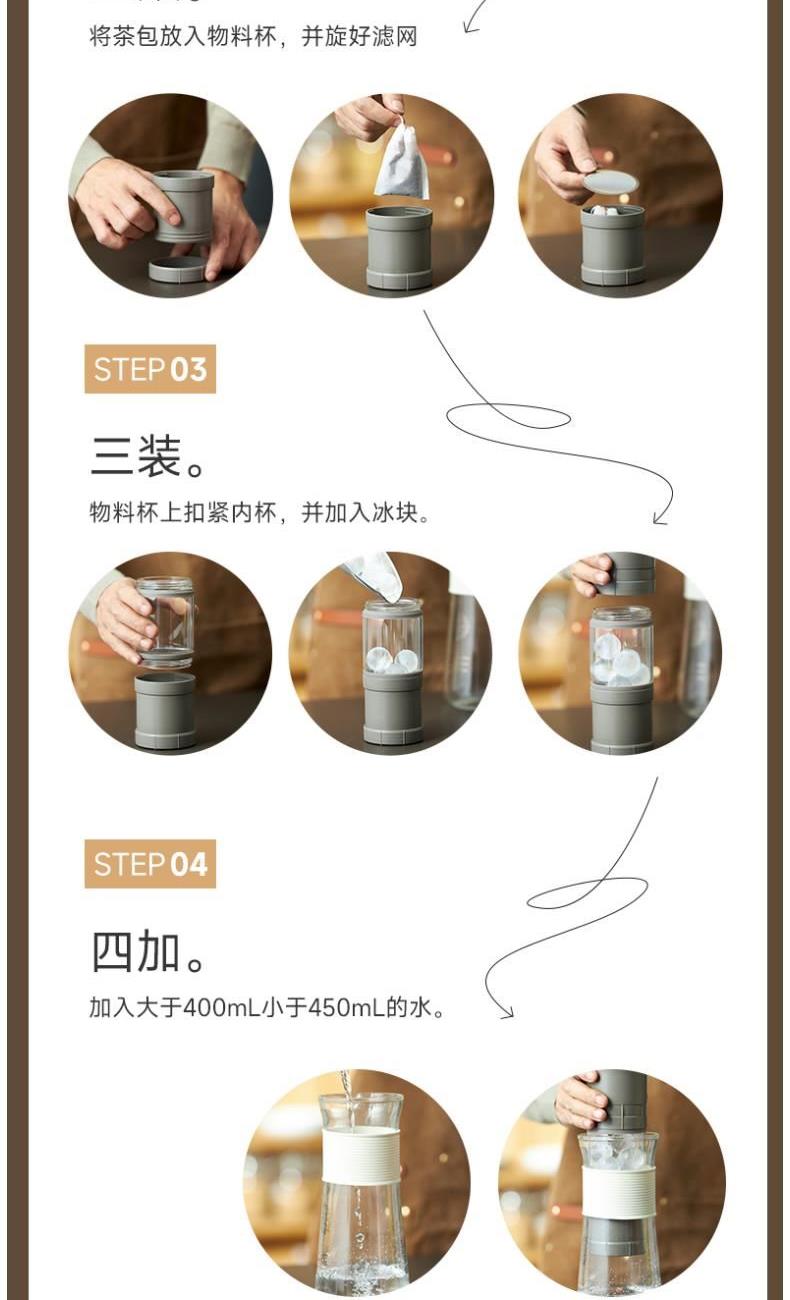 将茶包放入物料杯，并旋好滤网

STEP 03

三装。

物料杯上扣紧内杯，并加入冰块。

STEP 04

四加。

加入大于400mL小于450mL的水。