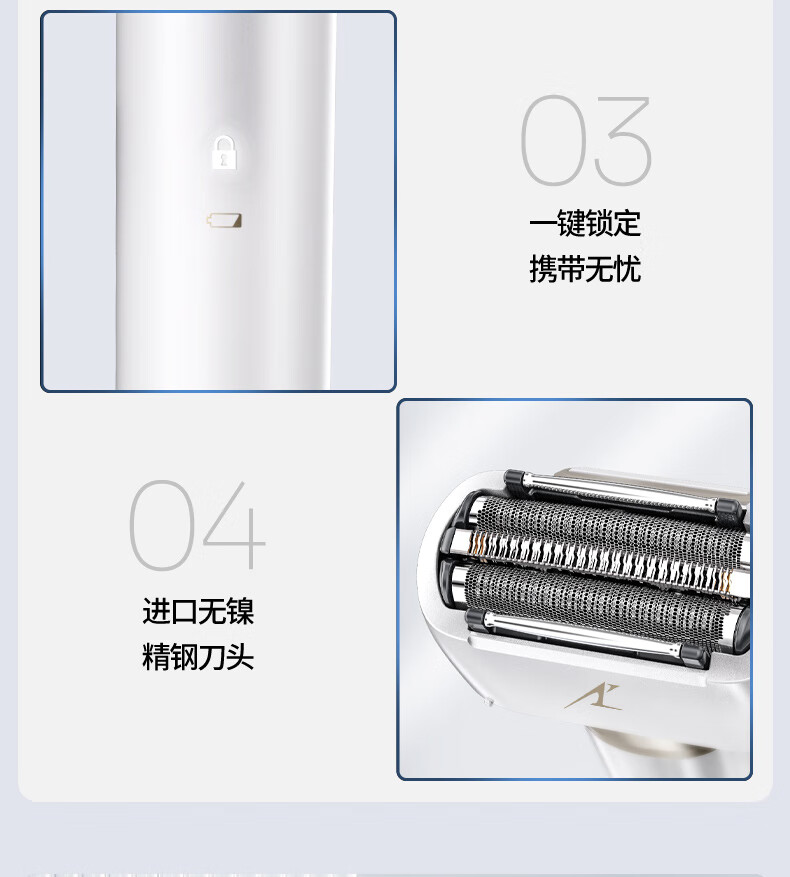 03

一键锁定

携带无忧

04

进口无镍

精钢刀头