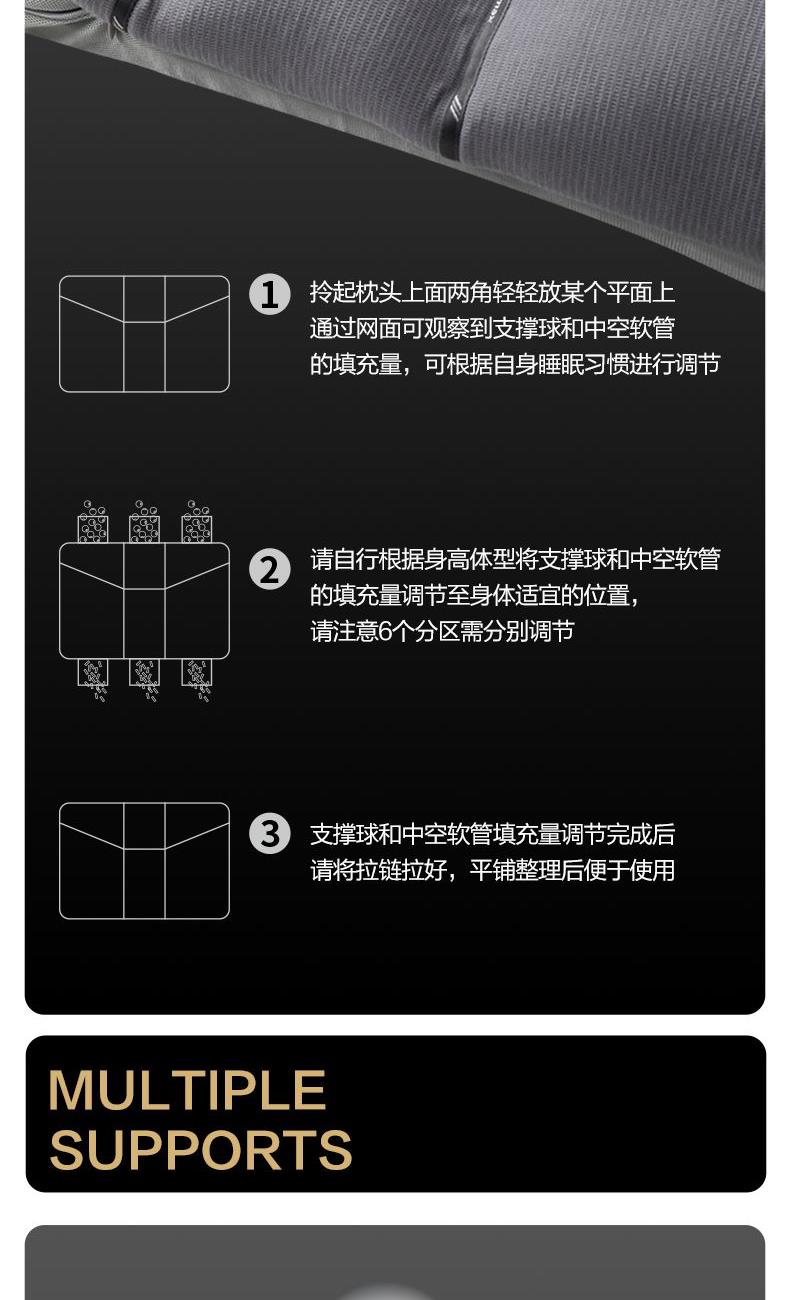 1 拎起枕头上面两角轻轻放某个平面上
通过网面可观察到支撑球和中空软管
的填充量，可根据自身睡眠习惯进行调节

2 请自行根据身高体型将支撑球和中空软管
的填充量调节至身体适宜的位置，
请注意6个分区需分别调节

3 支撑球和中空软管填充量调节完成后
请将拉链拉好，平铺整理后便于使用

MULTIPLE
SUPPORTS