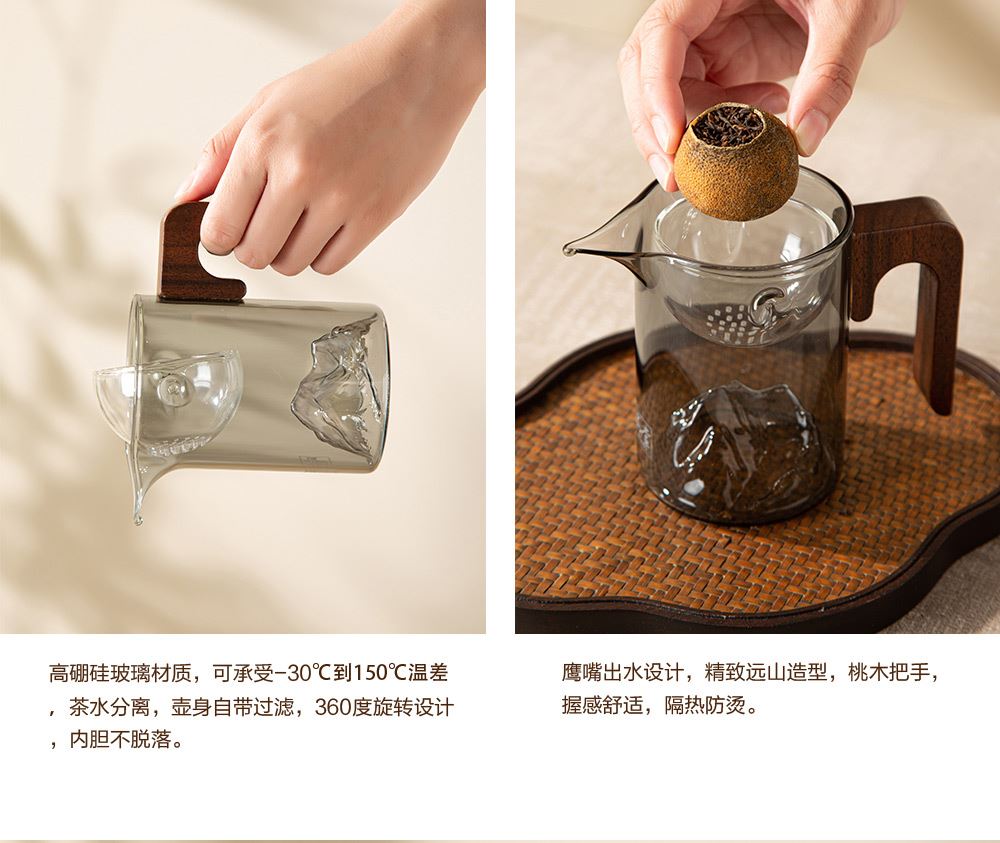 高硼硅玻璃材质，可承受-30℃到150℃温差，茶水分离，壶身自带过滤，360度旋转设计，内胆不脱落。

鹰嘴出水设计，精致远山造型，桃木把手，握感舒适，隔热防烫。