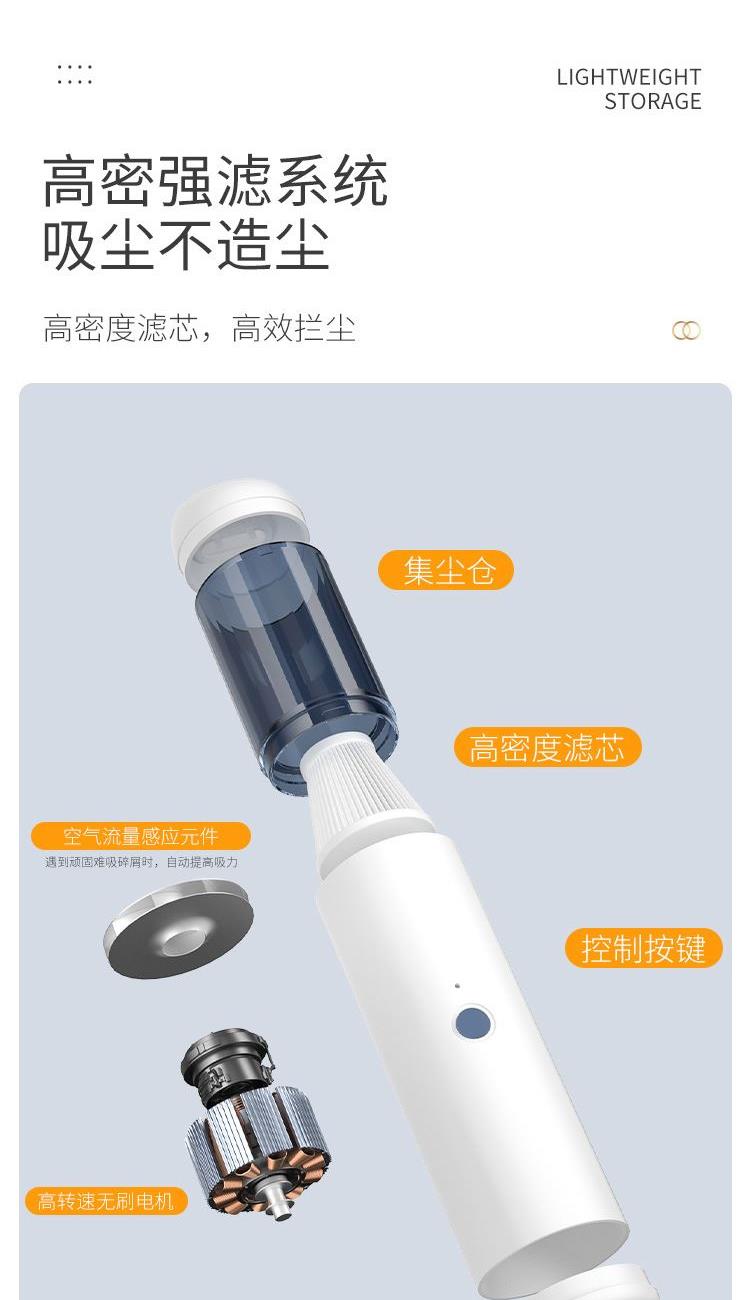 LIGHTWEIGHT
STORAGE

高密强滤系统
吸尘不造尘

高密度滤芯，高效拦尘

集尘仓

高密度滤芯

空气流量感应元件
遇到顽固难吸碎屑时，自动提高吸力

控制按键

高转速无刷电机