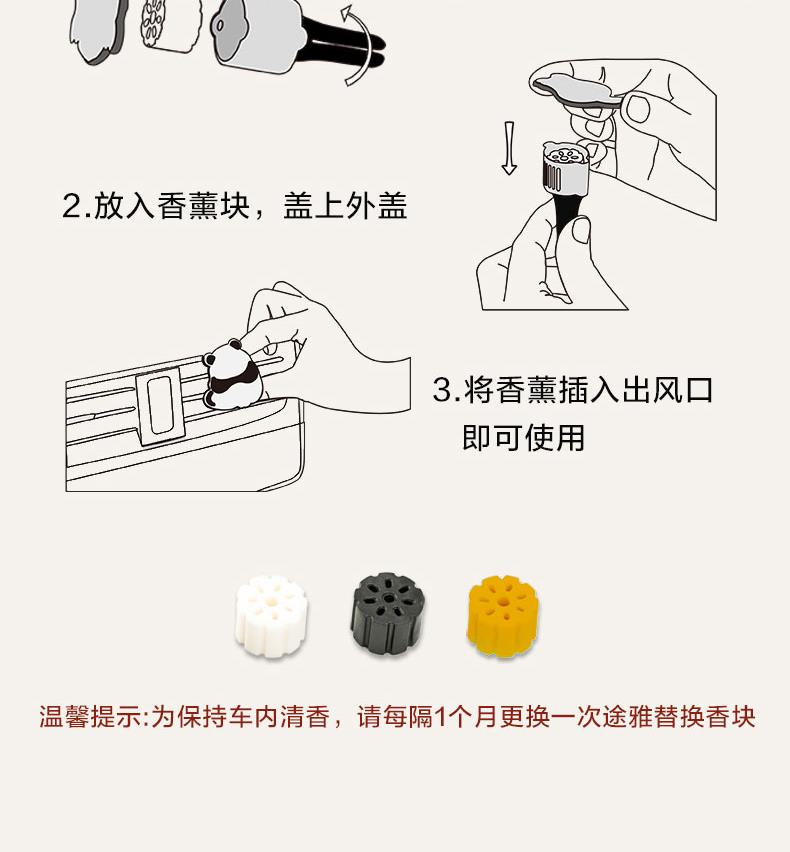 2.放入香薰块，盖上外盖

3.将香薰插入出风口
即可使用

温馨提示:为保持车内清香，请每隔1个月更换一次途雅替换香块