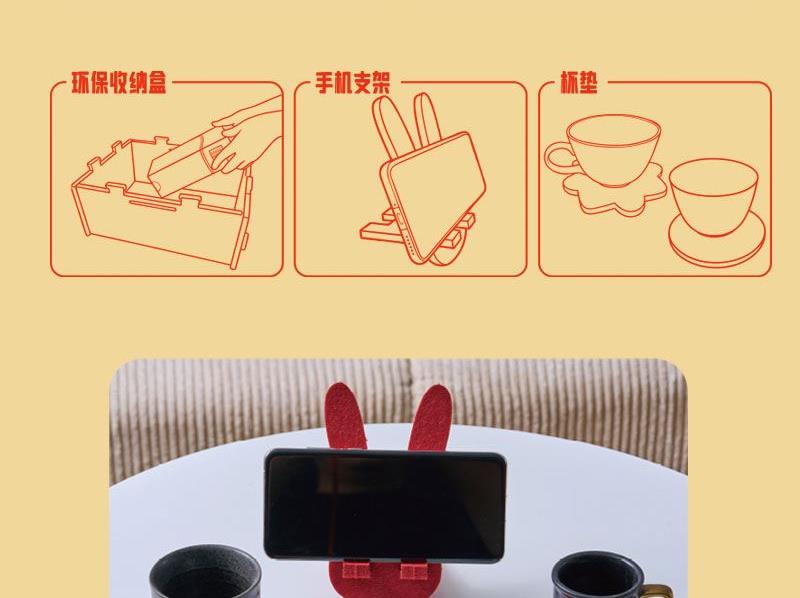 环保收纳盒

手机支架

杯垫