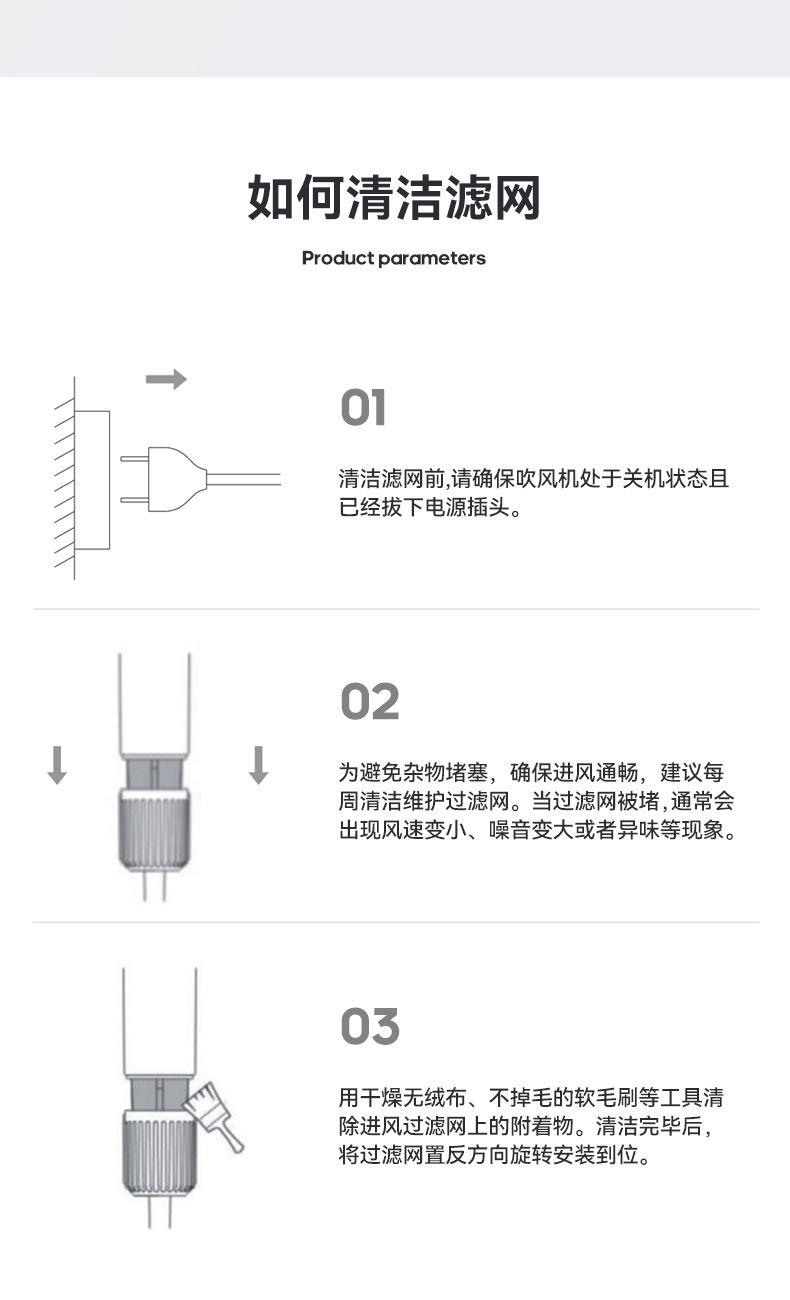 如何清洁滤网

Product parameters

01

清洁滤网前,请确保吹风机处于关机状态且已经拔下电源插头。

02

为避免杂物堵塞，确保进风通畅，建议每周清洁维护过滤网。当过滤网被堵,通常会出现风速变小、噪音变大或者异味等现象。

03

用干燥无绒布、不掉毛的软毛刷等工具清除进风过滤网上的附着物。清洁完毕后,将过滤网置反方向旋转安装到位。