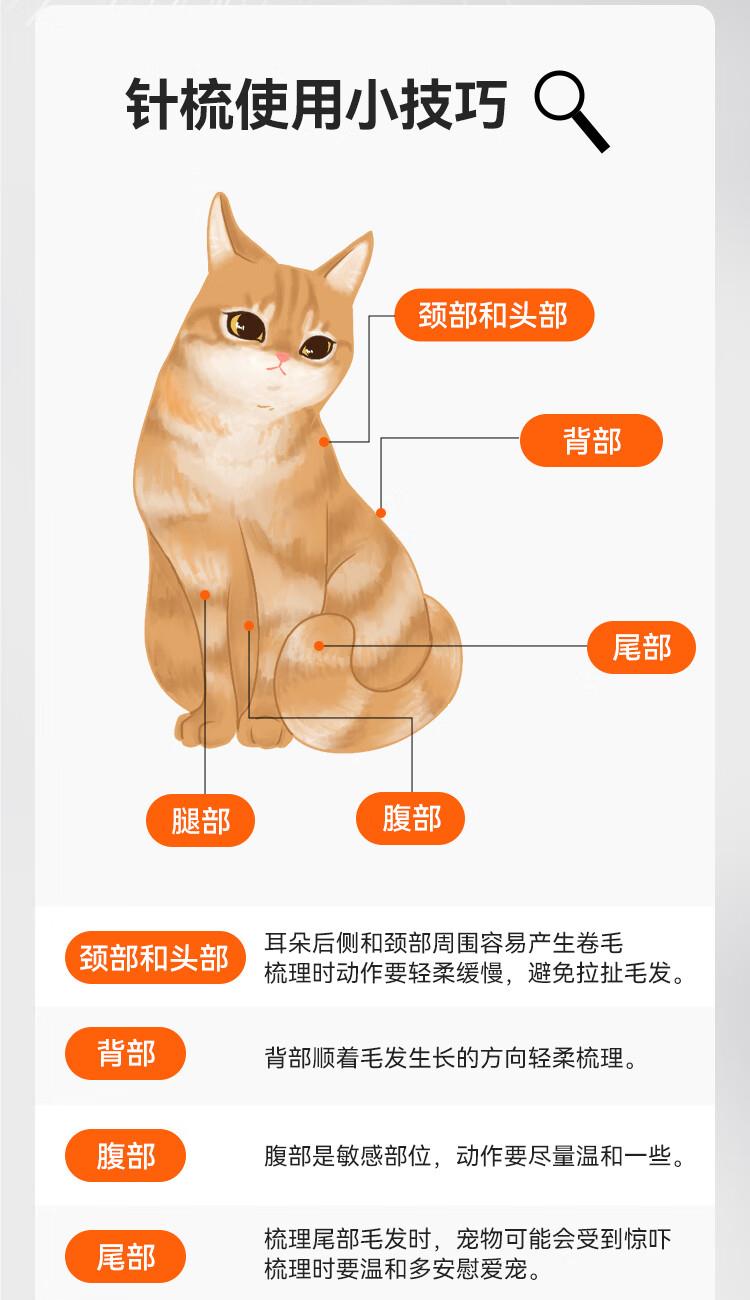 针梳使用小技巧

颈部和头部

背部

尾部

腿部

腹部

颈部和头部
耳朵后侧和颈部周围容易产生卷毛
梳理时动作要轻柔缓慢，避免拉扯毛发。

背部
背部顺着毛发生长的方向轻柔梳理。

腹部
腹部是敏感部位，动作要尽量温和一些。

尾部
梳理尾部毛发时，宠物可能会受到惊吓
梳理时要温和多安慰爱宠。