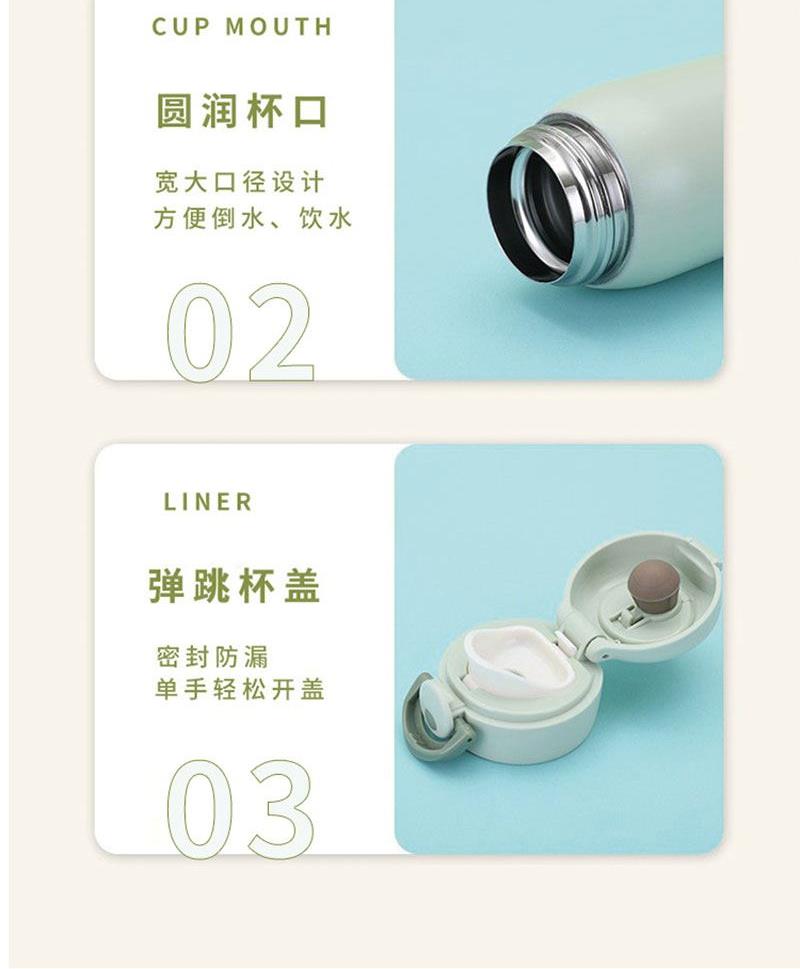 CUP MOUTH

圆润杯口

宽大口径设计
方便倒水、饮水

02

LINER

弹跳杯盖

密封防漏
单手轻松开盖

03