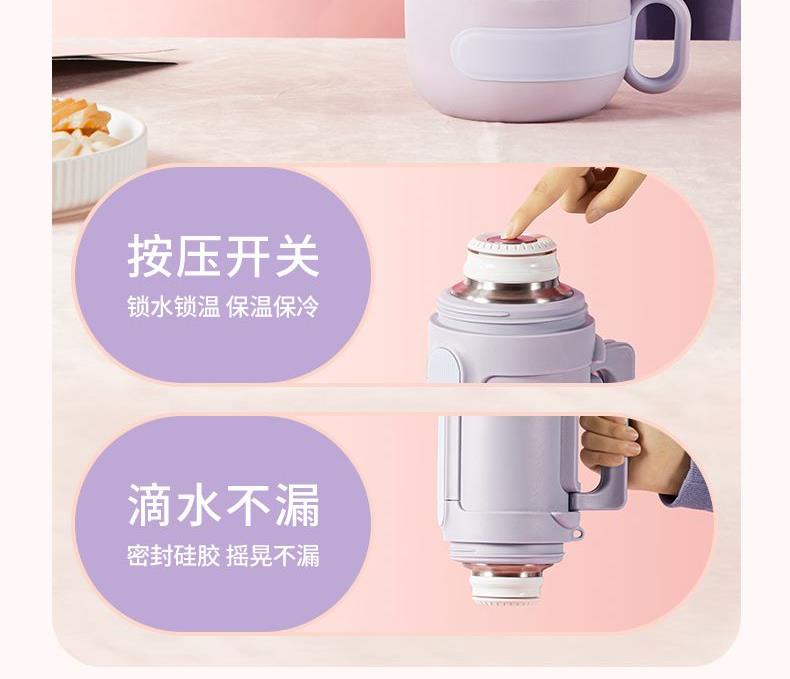 按压开关
锁水锁温 保温保冷

滴水不漏
密封硅胶 摇晃不漏