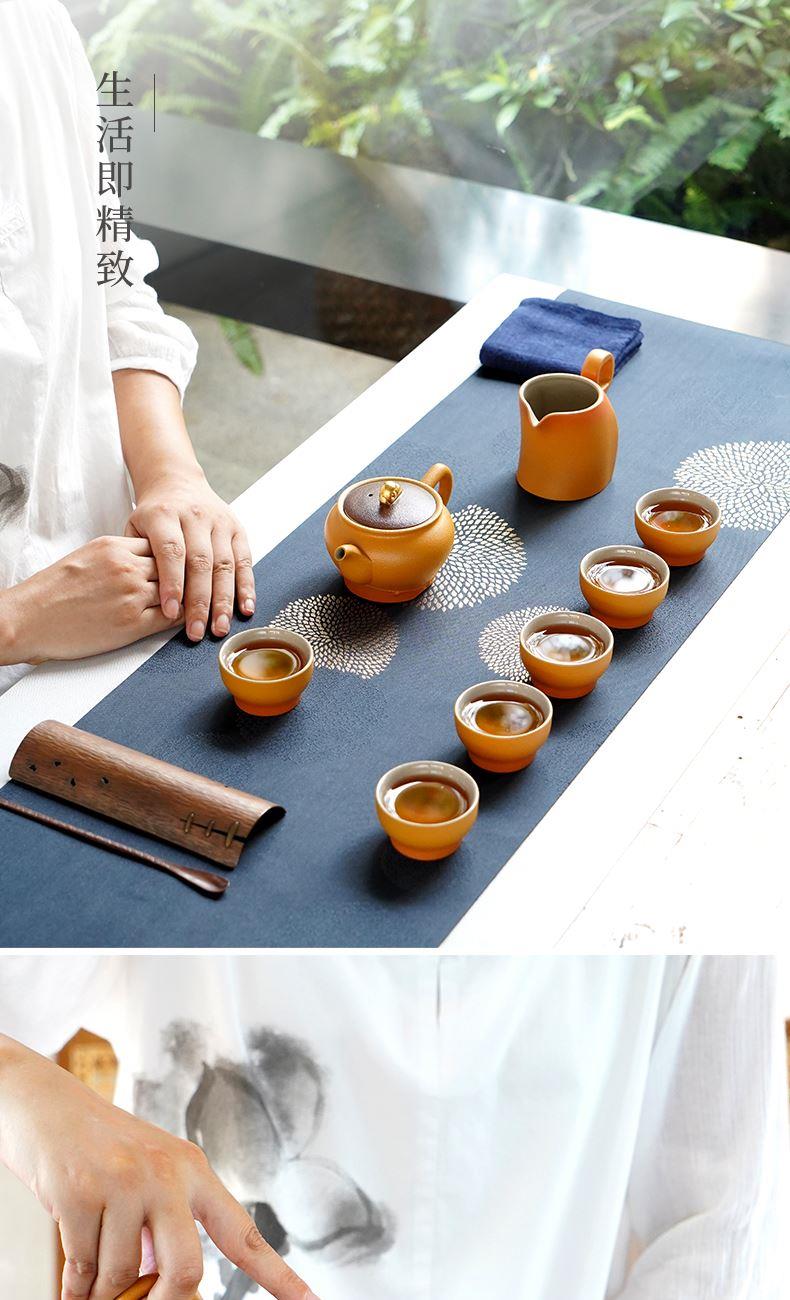 生活即精致