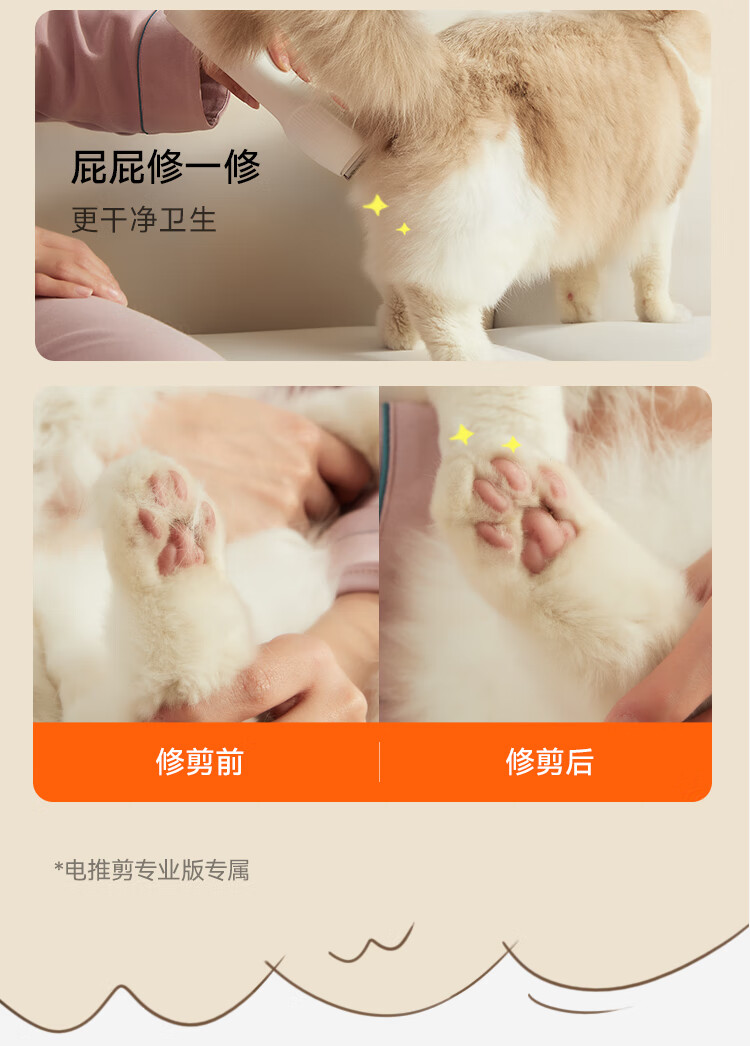 屁屁修一修
更干净卫生

修剪前

修剪后

*电推剪专业版专属