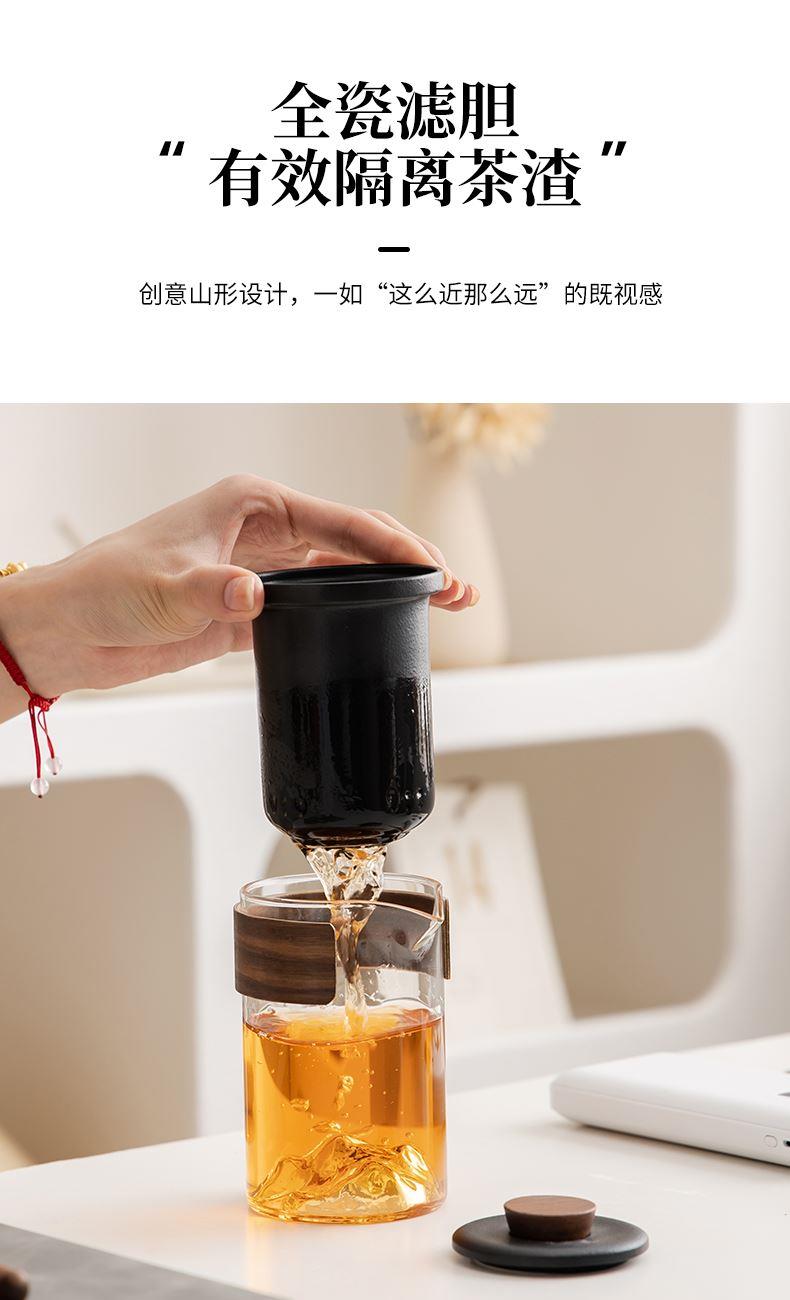 全瓷滤胆
“ 有效隔离茶渣 ”

创意山形设计，一如“这么近那么远”的既视感