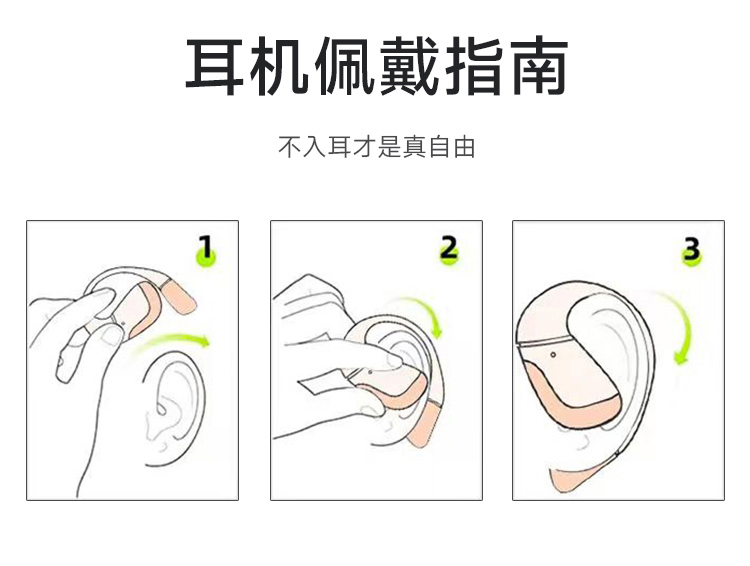 耳机佩戴指南

不入耳才是真自由

1

2

3