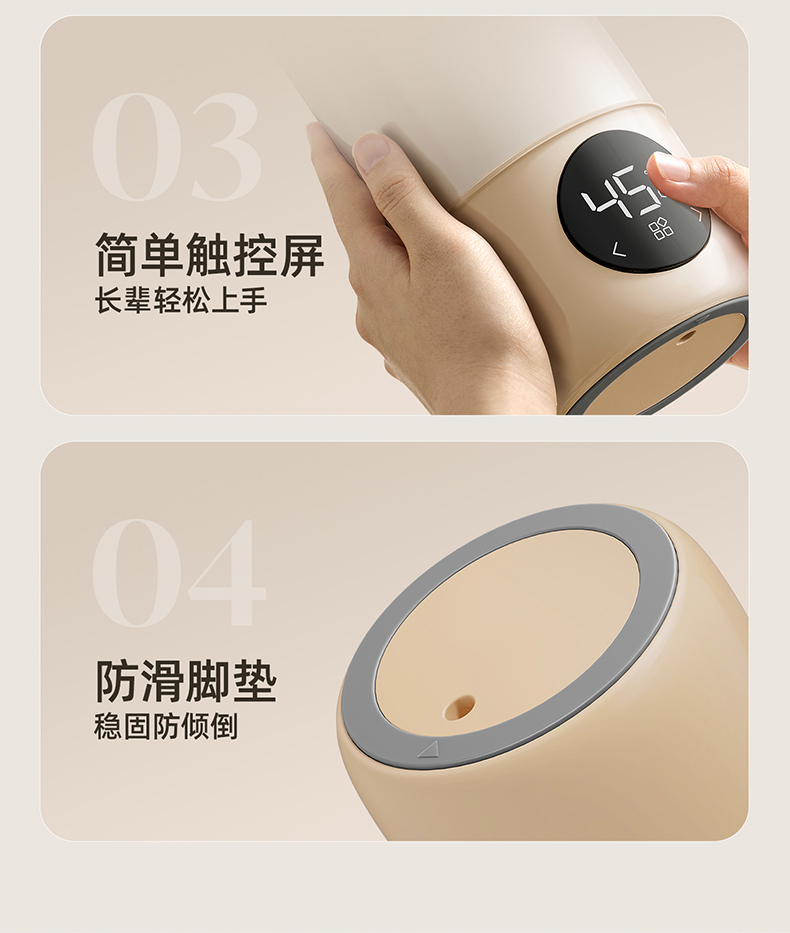 03

简单触控屏
长辈轻松上手

45

04

防滑脚垫
稳固防倾倒