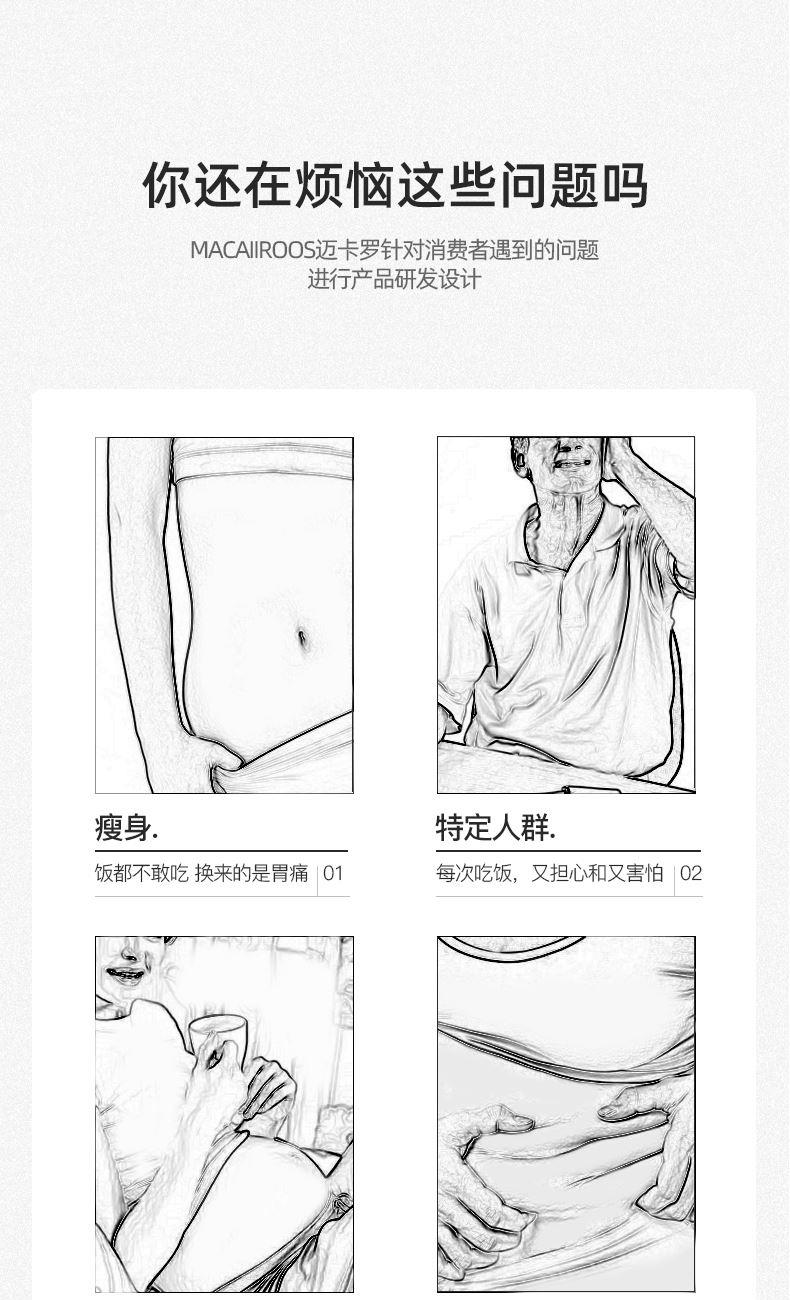 你还在烦恼这些问题吗

MACAIIROOS迈卡罗针对消费者遇到的问题
进行产品研发设计

瘦身.

饭都不敢吃 换来的是胃痛 01

特定人群.

每次吃饭，又担心和又害怕 02