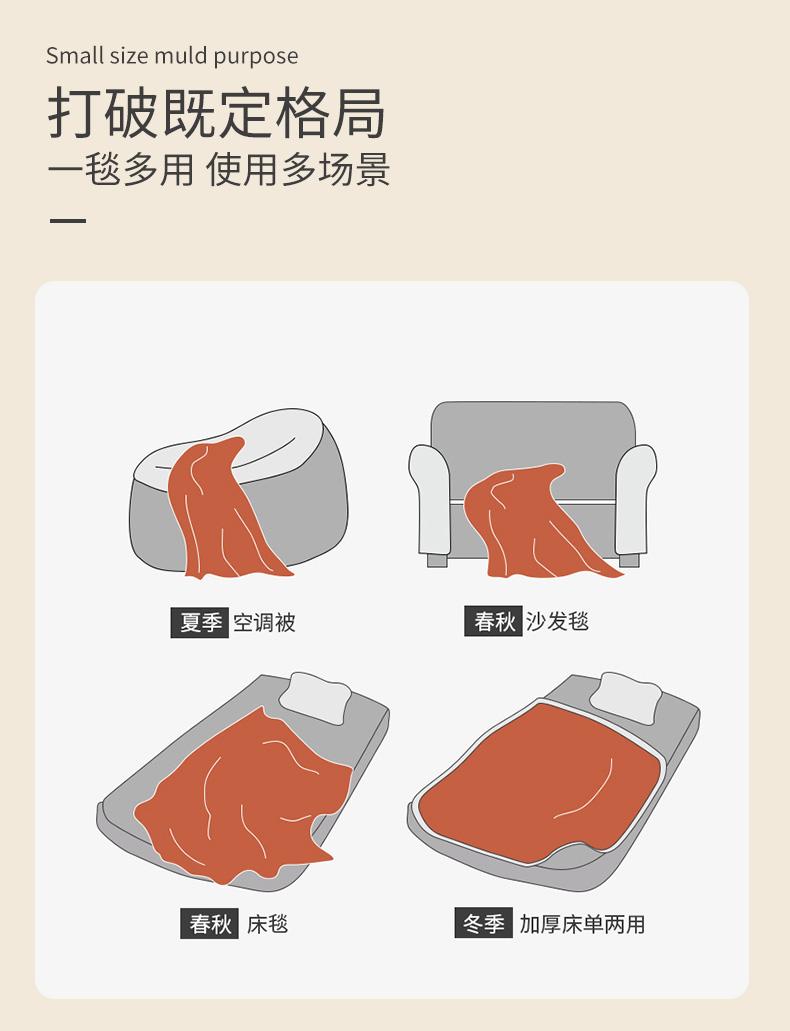 Small size muld purpose

打破既定格局

一毯多用 使用多场景

夏季 空调被

春秋 沙发毯

春秋 床毯

冬季 加厚床单两用