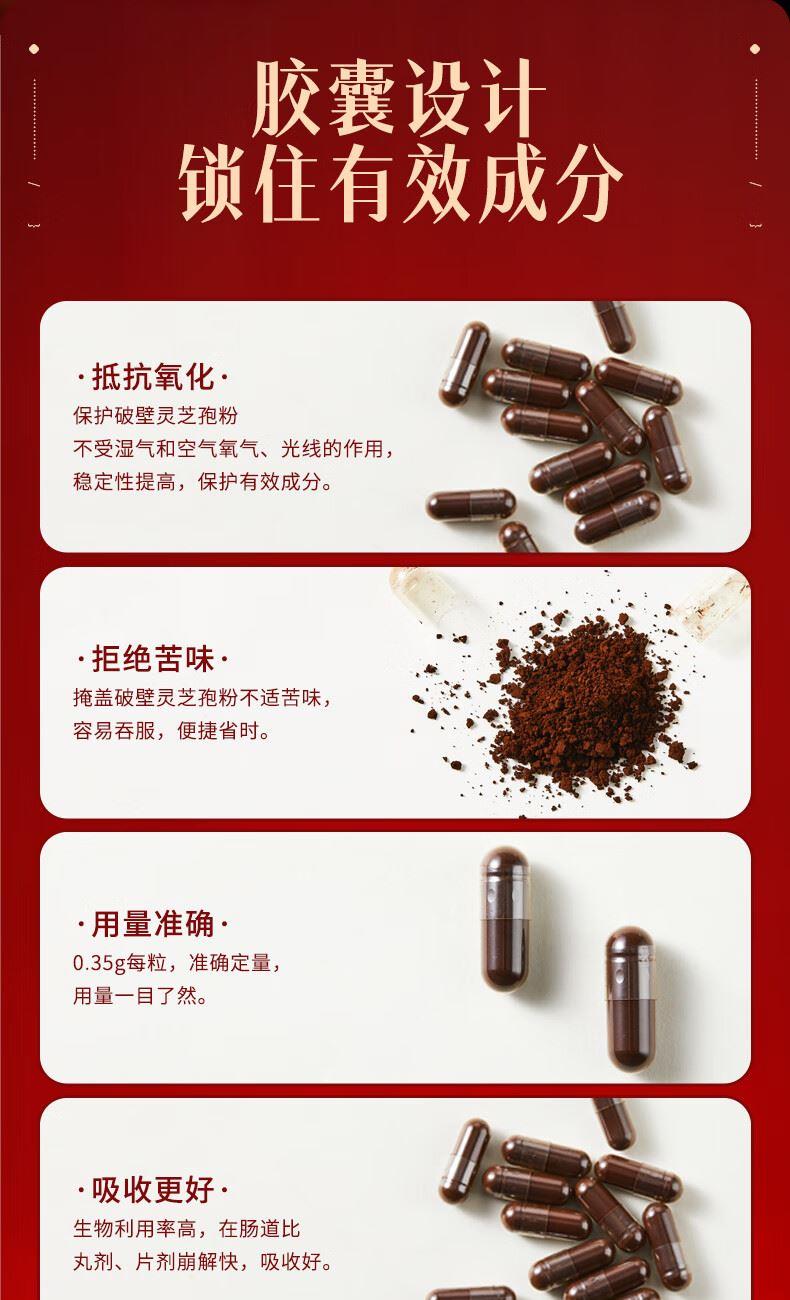 胶囊设计
锁住有效成分

·抵抗氧化·
保护破壁灵芝孢粉
不受湿气和空气氧气、光线的作用，
稳定性提高，保护有效成分。

·拒绝苦味·
掩盖破壁灵芝孢粉不适苦味，
容易吞服，便捷省时。

·用量准确·
0.35g每粒，准确定量，
用量一目了然。

·吸收更好·
生物利用率高，在肠道比
丸剂、片剂崩解快，吸收好。