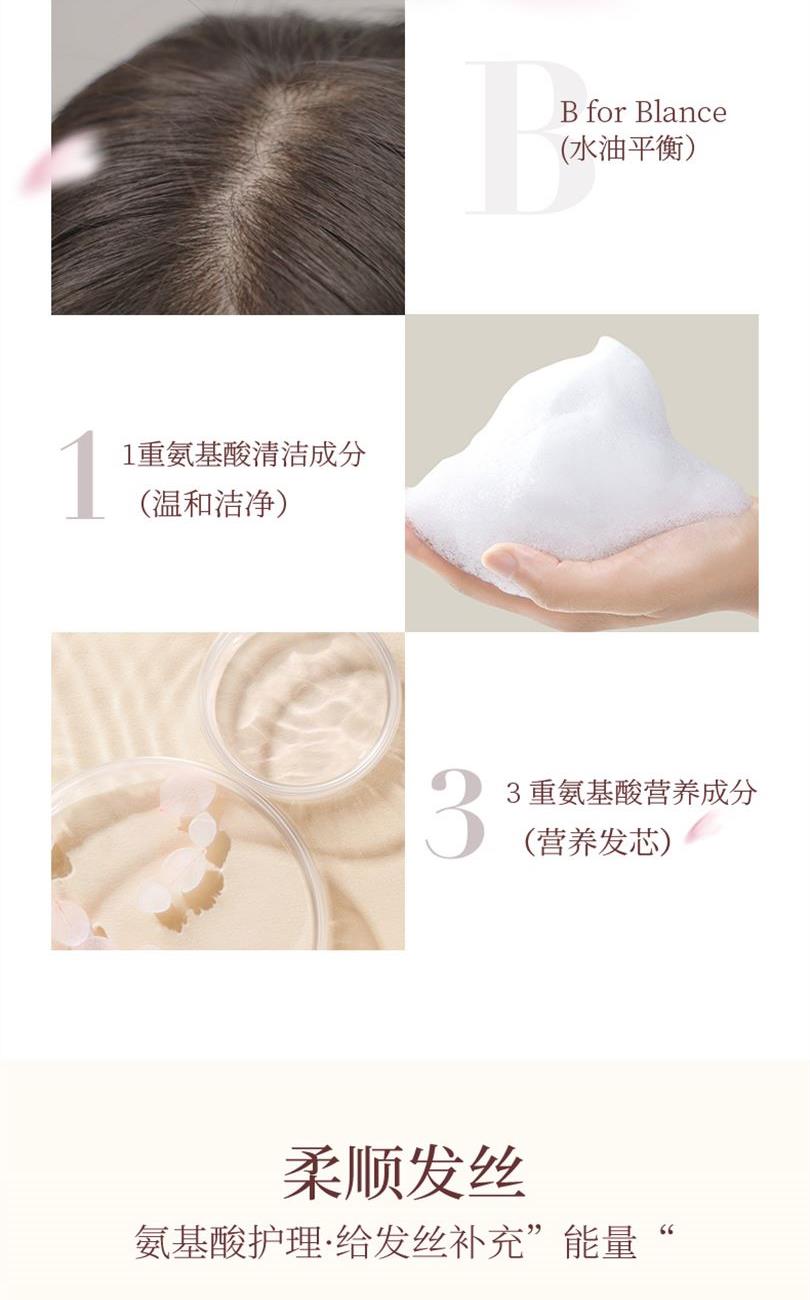 B

B for Blance
(水油平衡)

1

1重氨基酸清洁成分
(温和洁净)

3

3 重氨基酸营养成分
(营养发芯)

柔顺发丝
氨基酸护理·给发丝补充”能量“