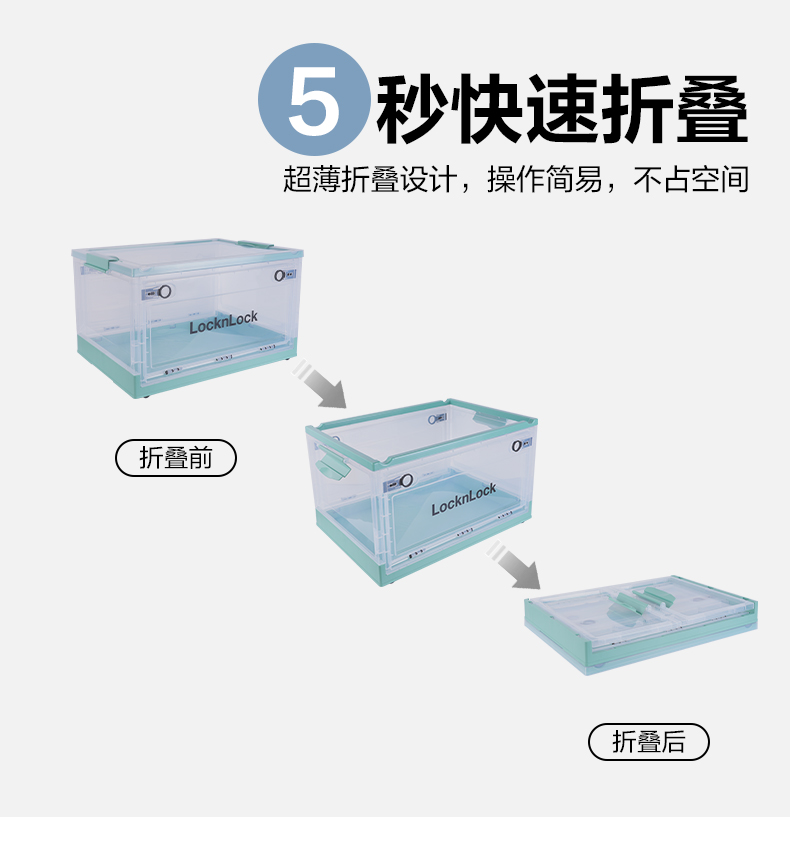 5 秒快速折叠

超薄折叠设计，操作简易，不占空间

LocknLock

折叠前

LocknLock

折叠后