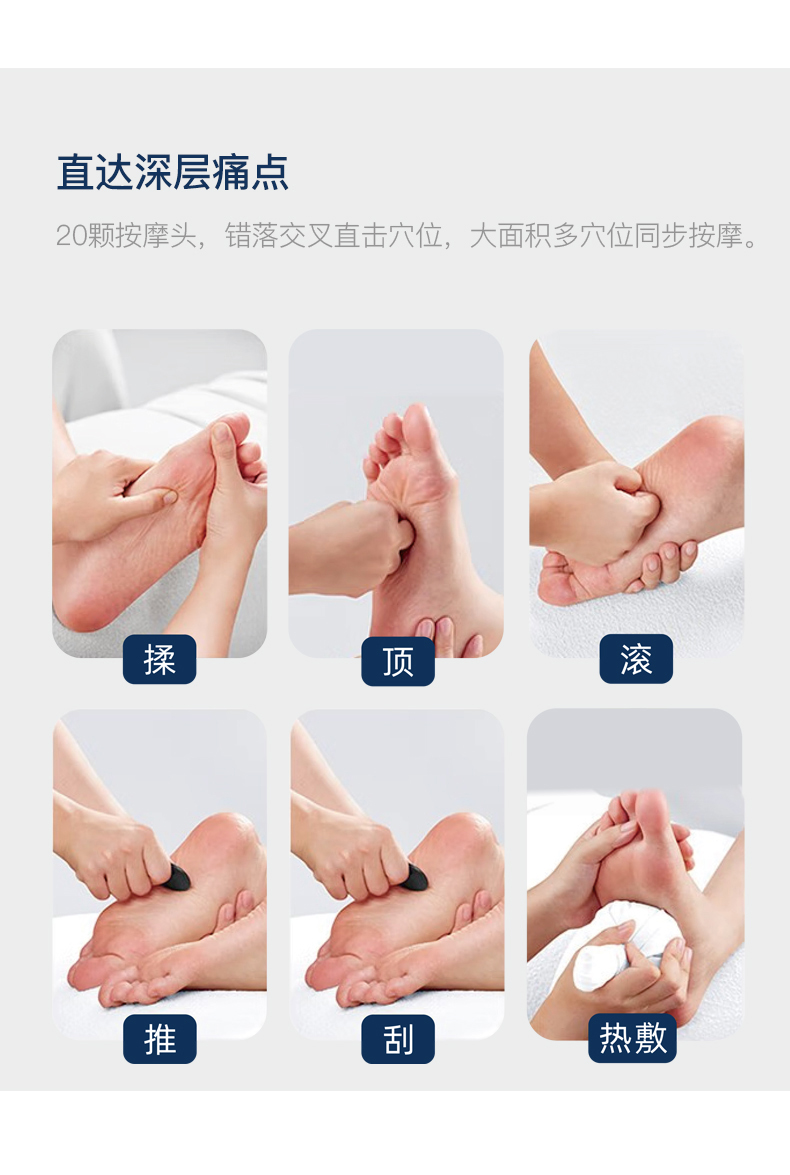 直达深层痛点

20颗按摩头，错落交叉直击穴位，大面积多穴位同步按摩。

揉

顶

滚

推

刮

热敷