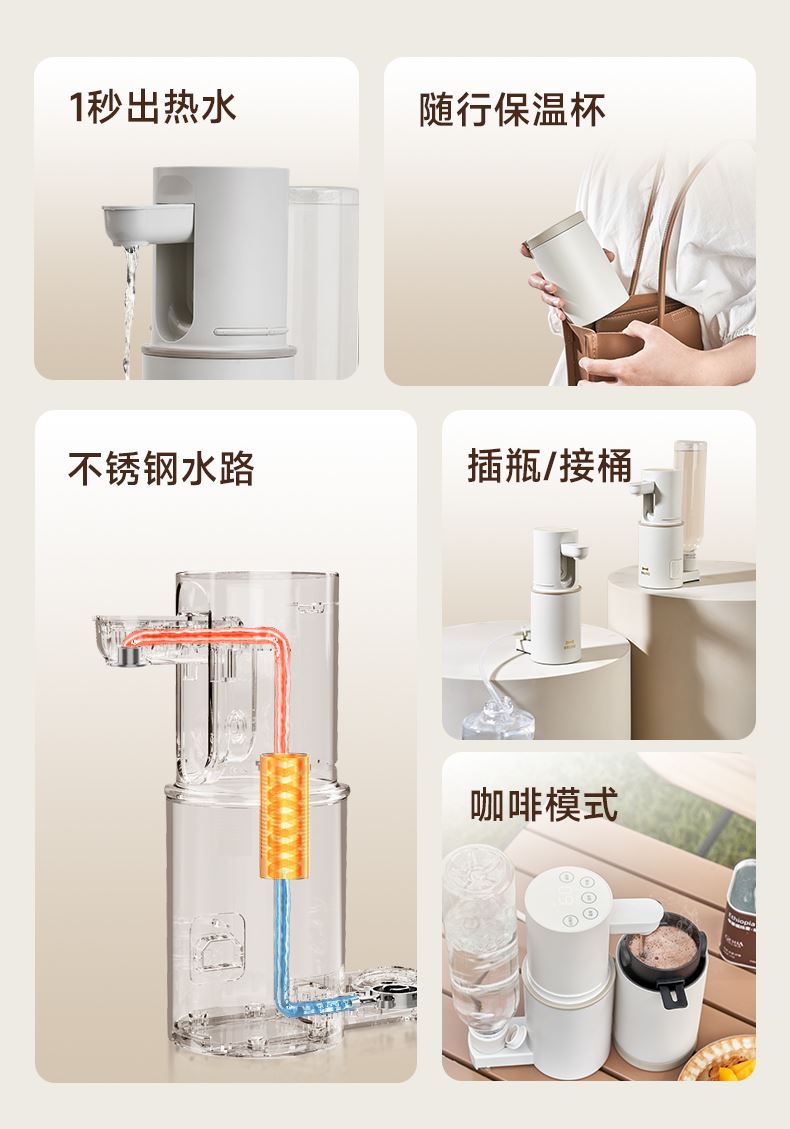 1秒出热水

随行保温杯

不锈钢水路

插瓶/接桶

咖啡模式