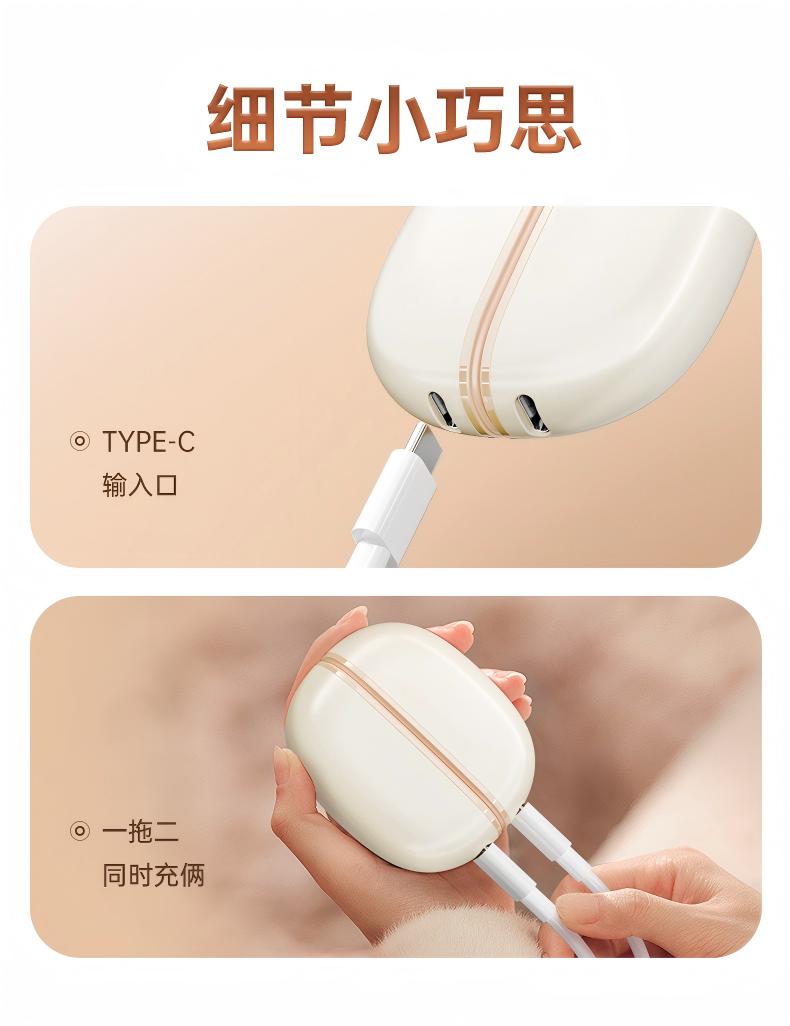 细节小巧思

◎ TYPE-C
输入口

◎ 一拖二
同时充俩