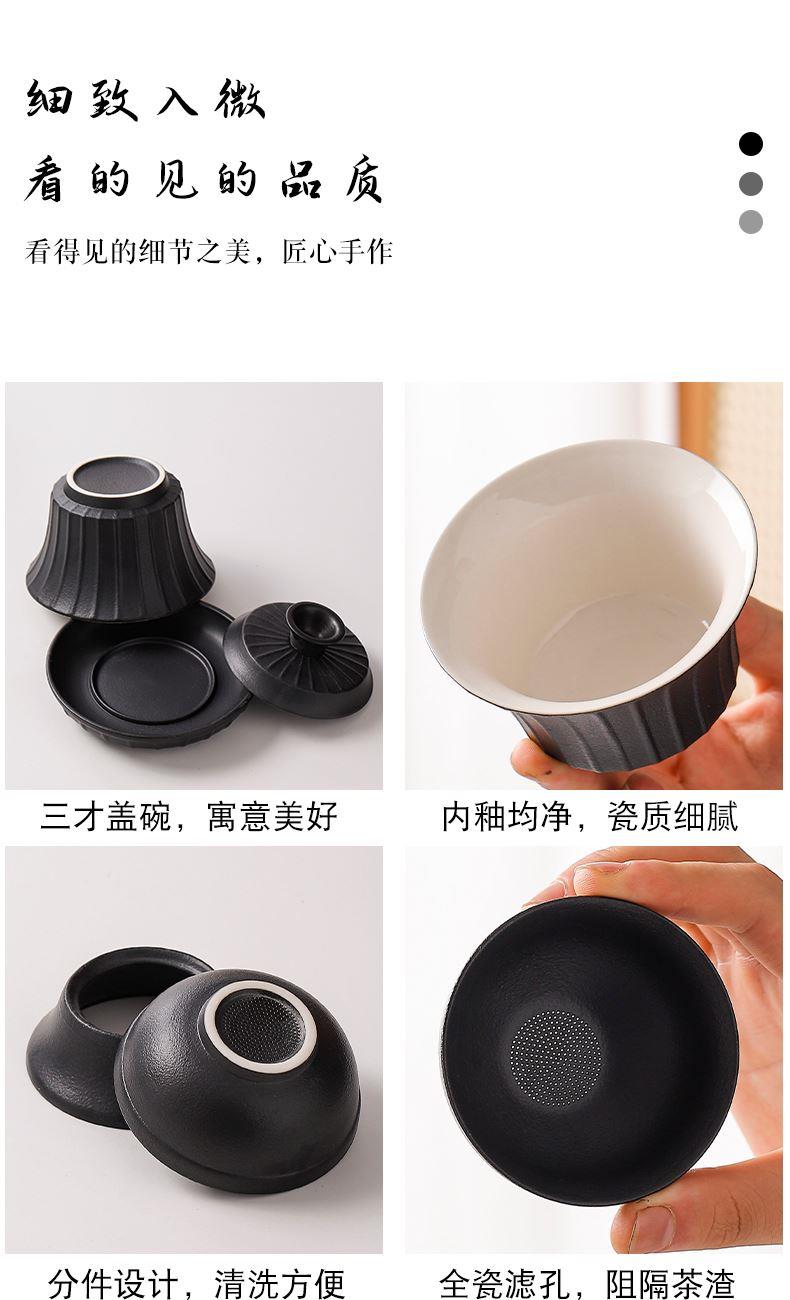 细致入微

看的见的品质

看得见的细节之美，匠心手作

三才盖碗，寓意美好

内釉均净，瓷质细腻

分件设计，清洗方便

全瓷滤孔，阻隔茶渣