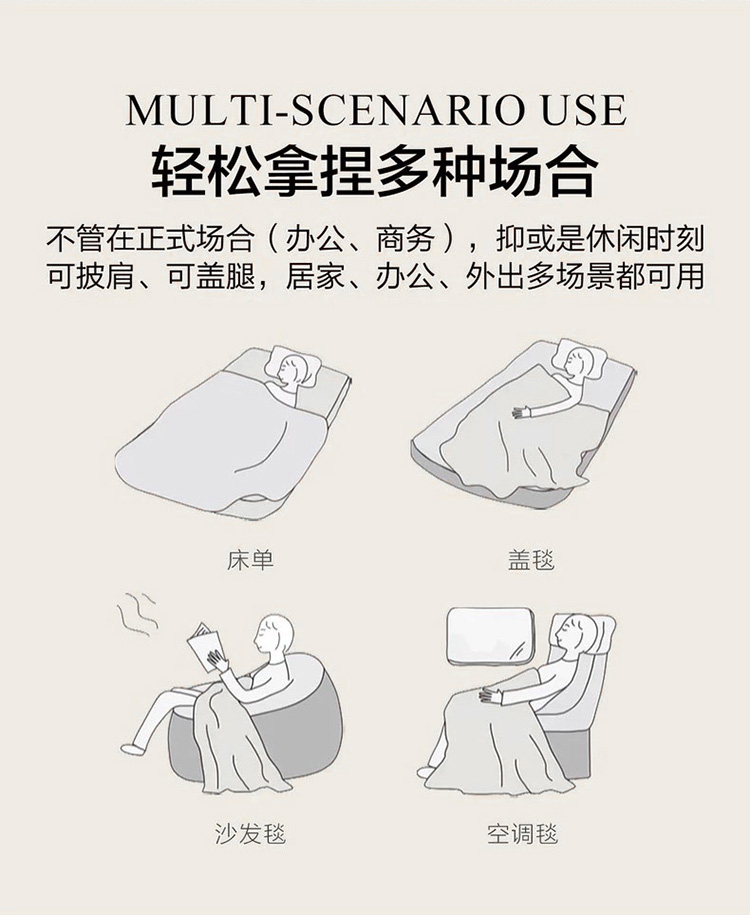 MULTI-SCENARIO USE
轻松拿捏多种场合

不管在正式场合（办公、商务），抑或是休闲时刻
可披肩、可盖腿，居家、办公、外出多场景都可用

床单

盖毯

沙发毯

空调毯