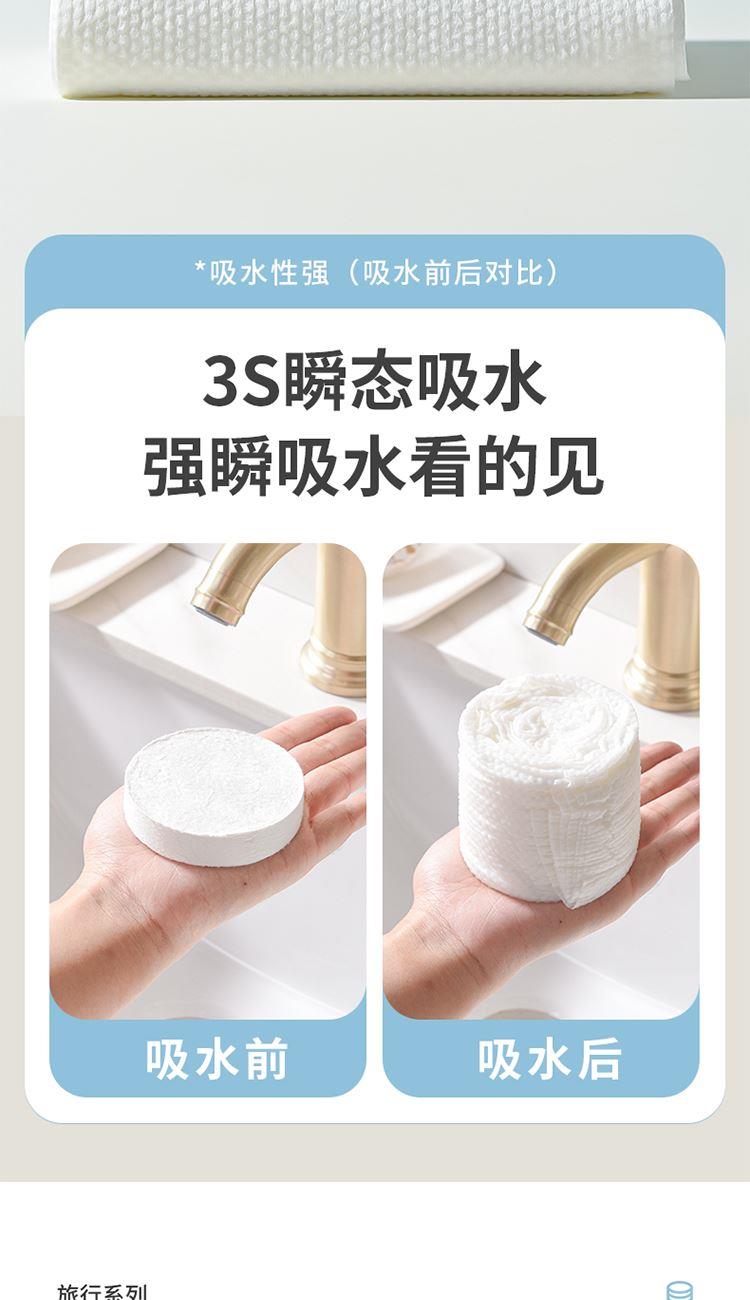 *吸水性强（吸水前后对比）

3S瞬态吸水
强瞬吸水看的见

吸水前

吸水后

旅行系列