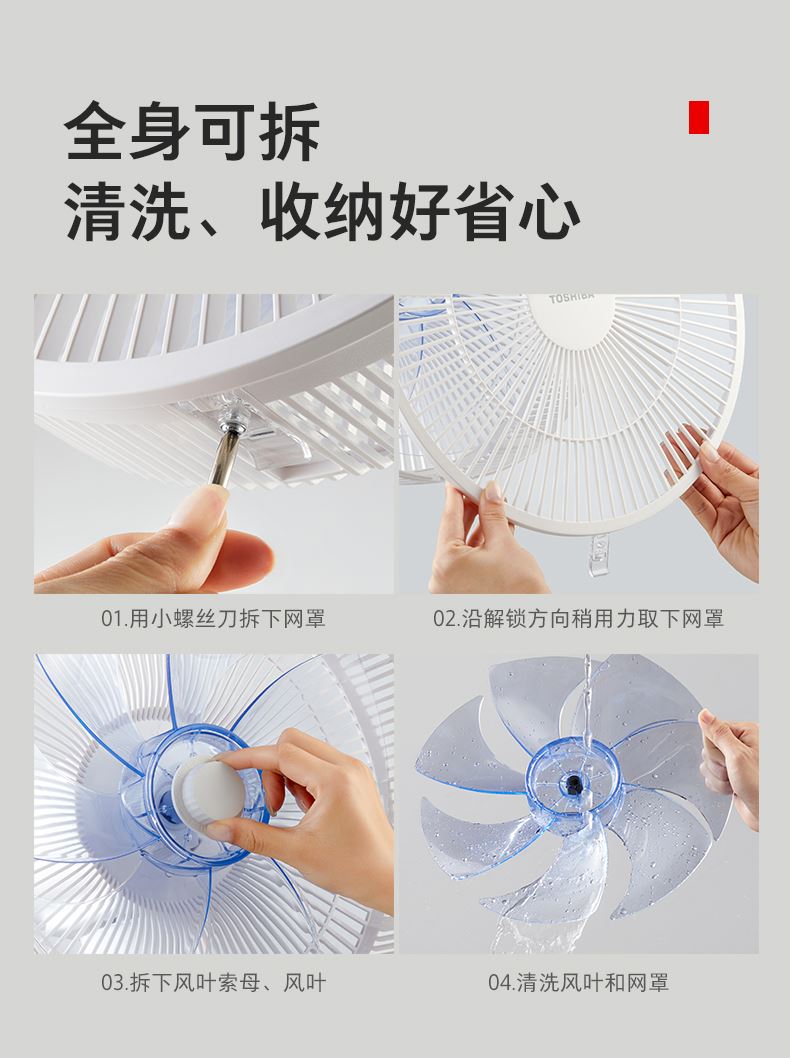 全身可拆
清洗、收纳好省心

TOSHIBA

01.用小螺丝刀拆下网罩

02.沿解锁方向稍用力取下网罩

03.拆下风叶索母、风叶

04.清洗风叶和网罩